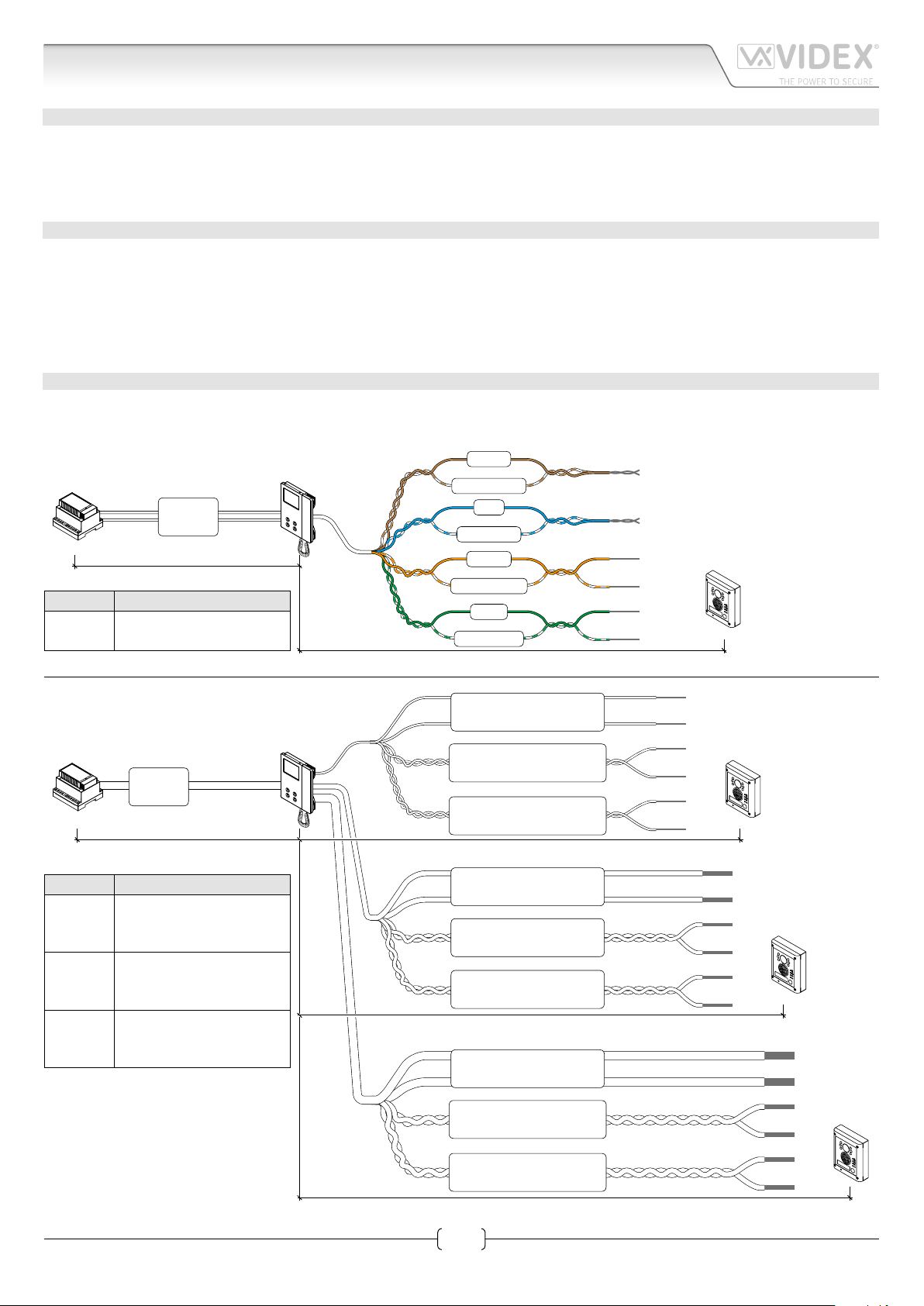 VIDEX®
THE POWER TO SECURE