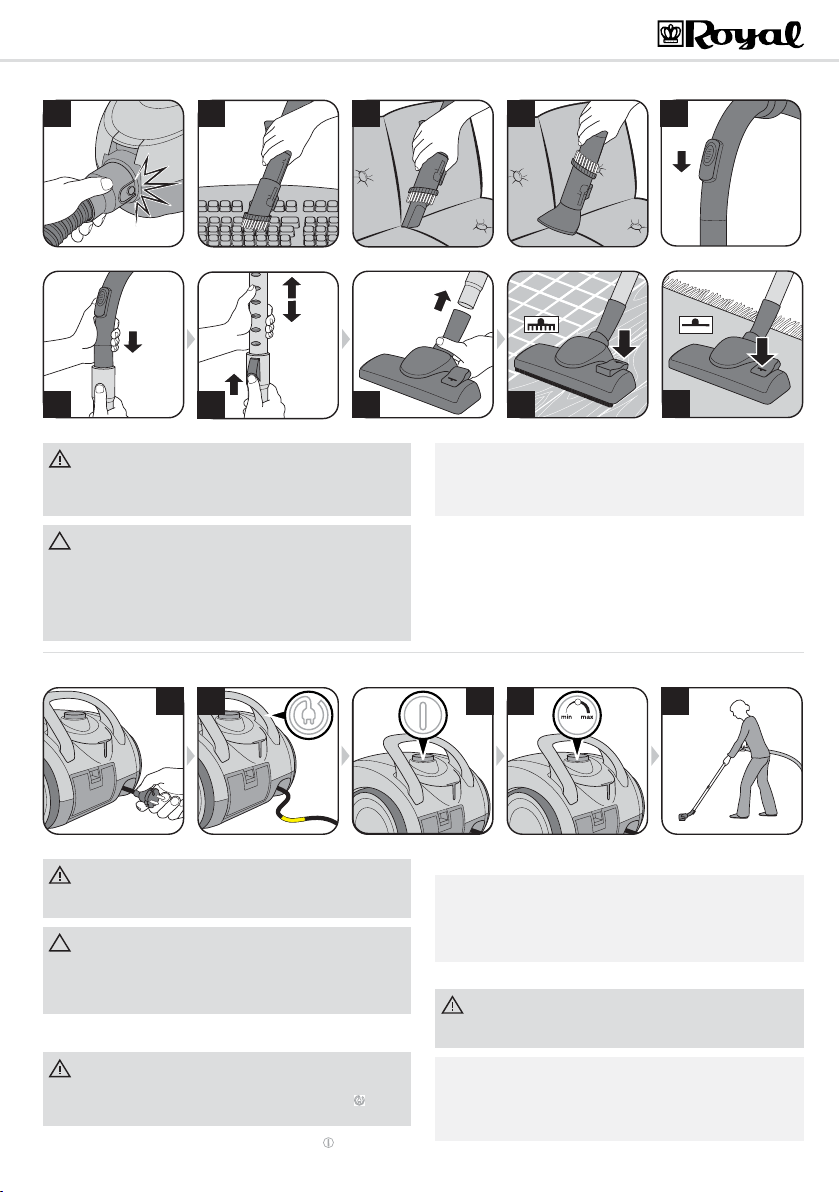 Royal

min max