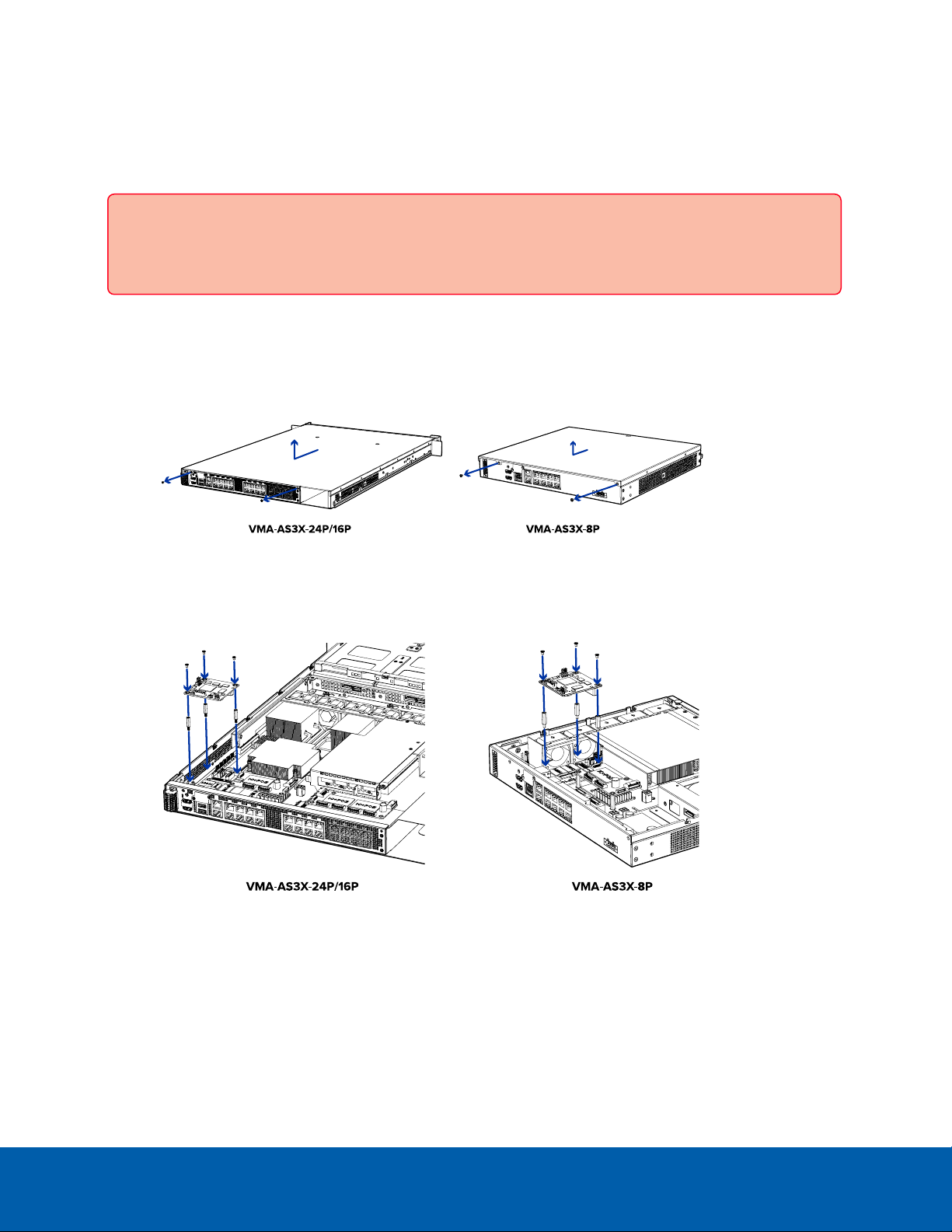 VMA-AS3X-24P/16P

VMA-AS3X-8P

VMA-AS3X-24P/16P

VMA-AS3X-8P