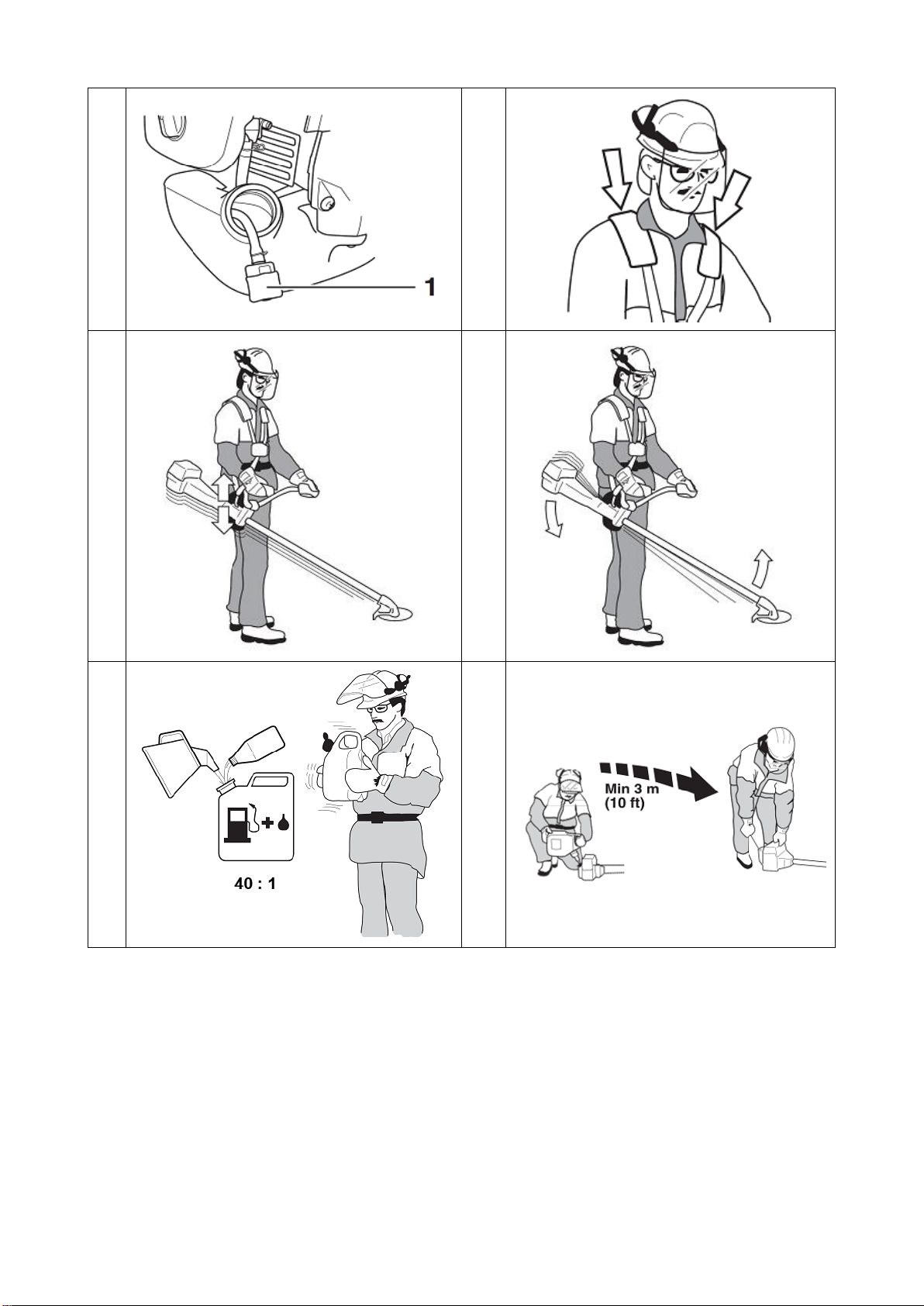 1

40 : 1

Min 3 m
(10 ft)