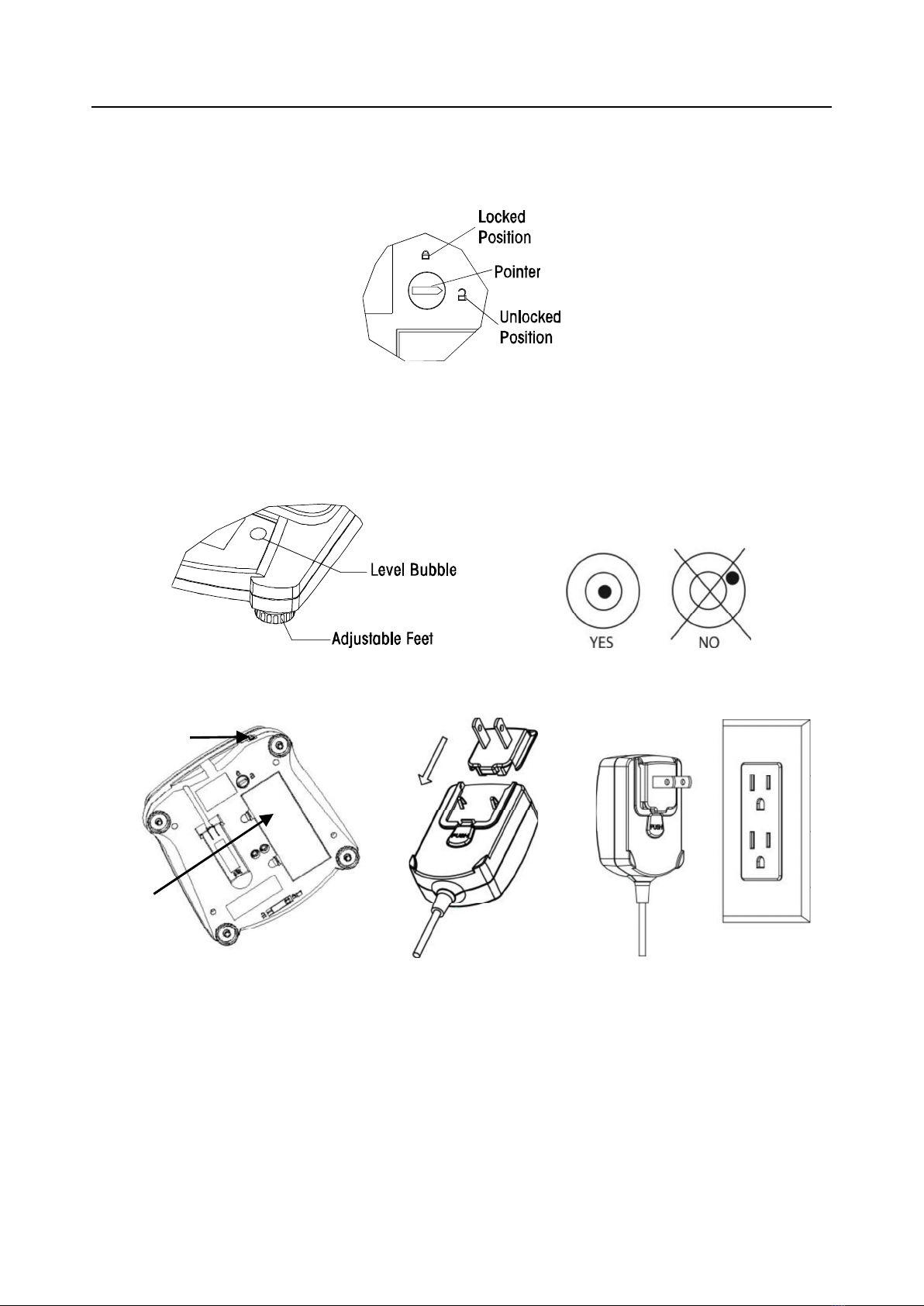 Locked Position

Pointer

Unlocked Position

Level Bubble

Adjustable Feet

YES

NO

PUSH

PUSH