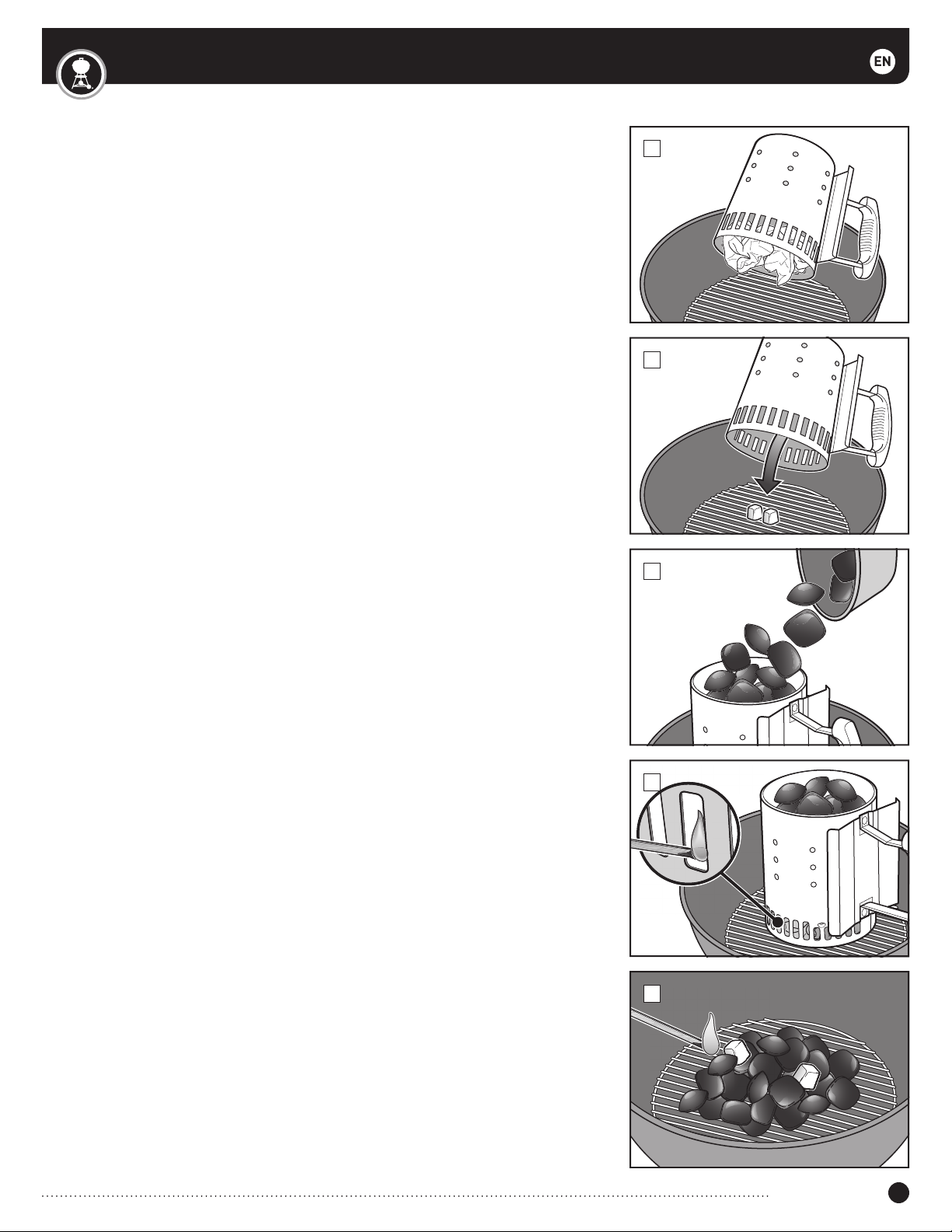 EN