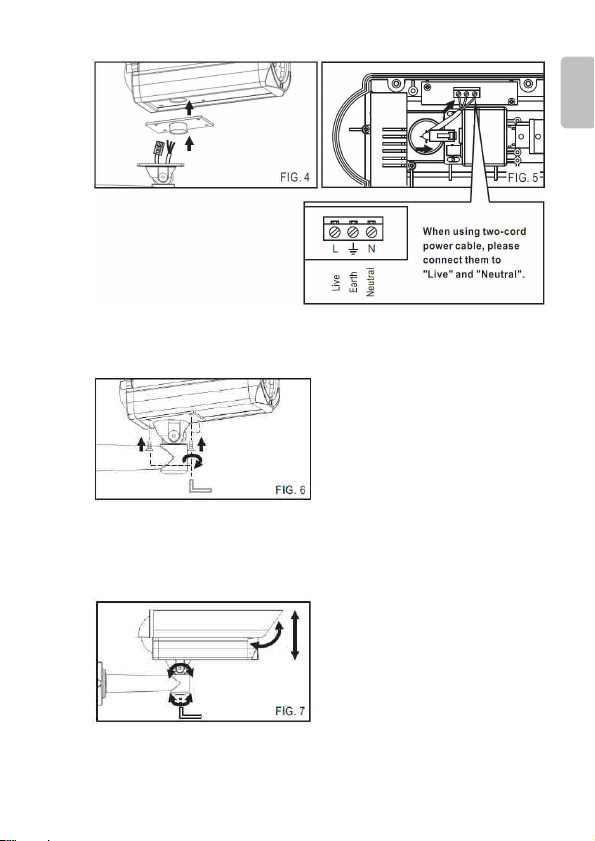 FIG. 4

FIG. 5

L N

Live Earth Neutral

When using two-cord power cable, please connect them to "Live" and "Neutral".

FIG. 6

FIG. 7