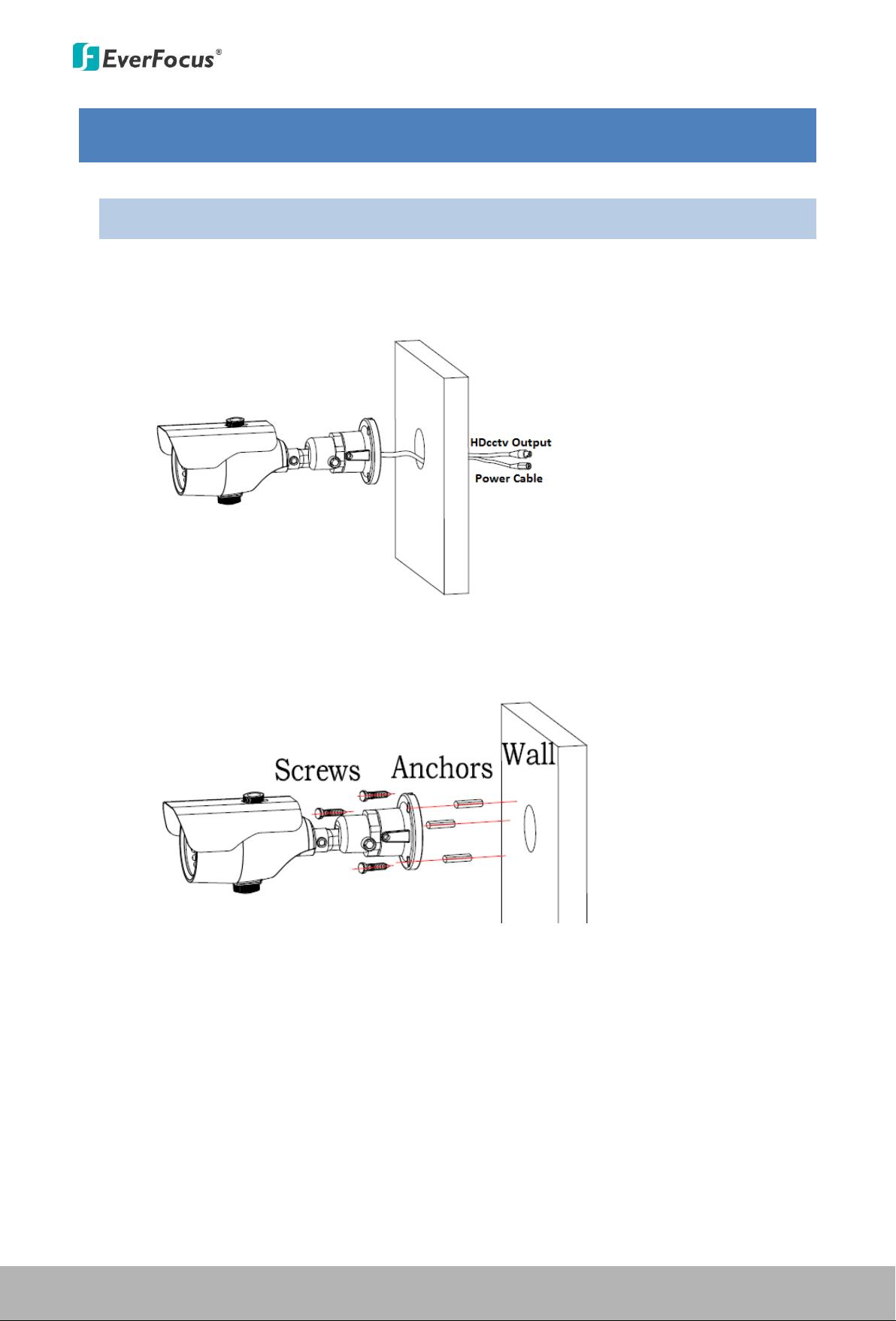 EverFocus®

HDcctv Output
Power Cable

Screws Anchors Wall