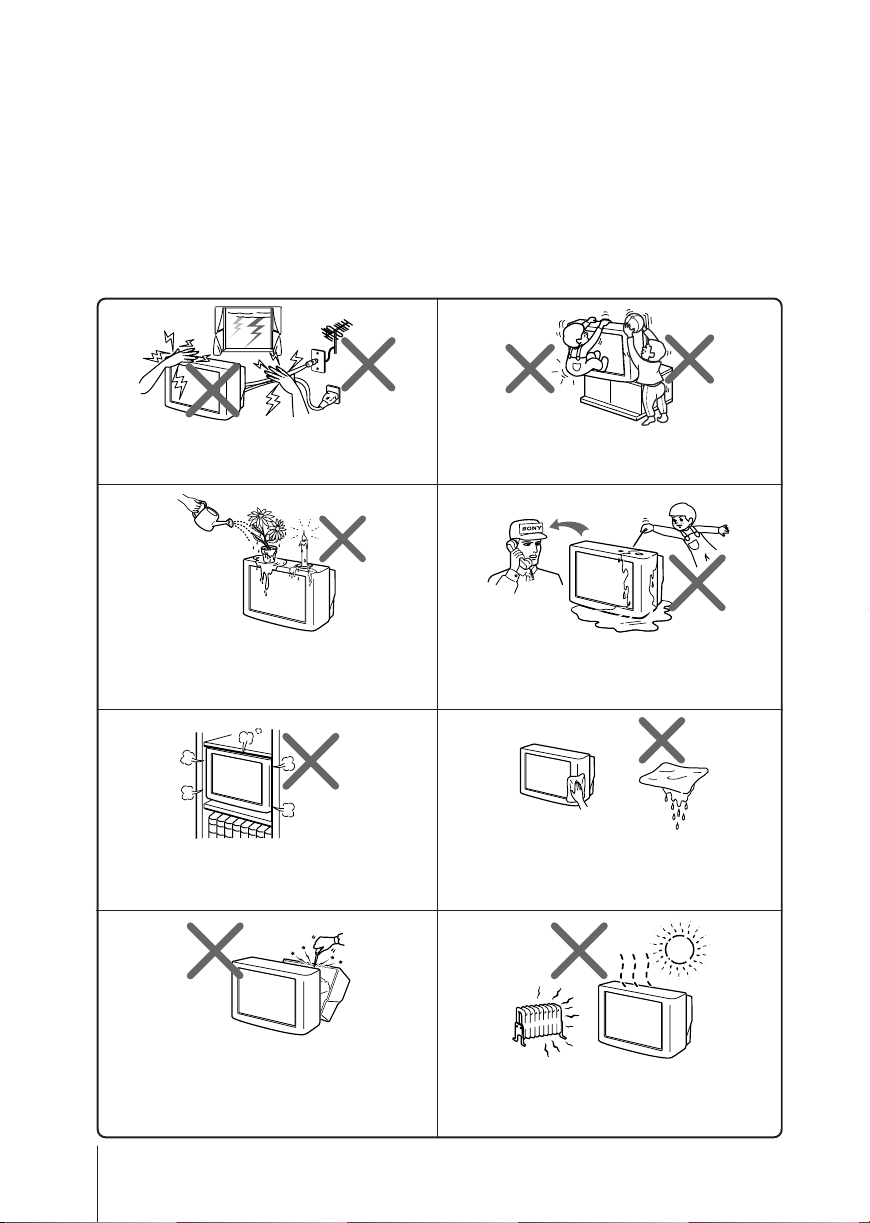 SONY