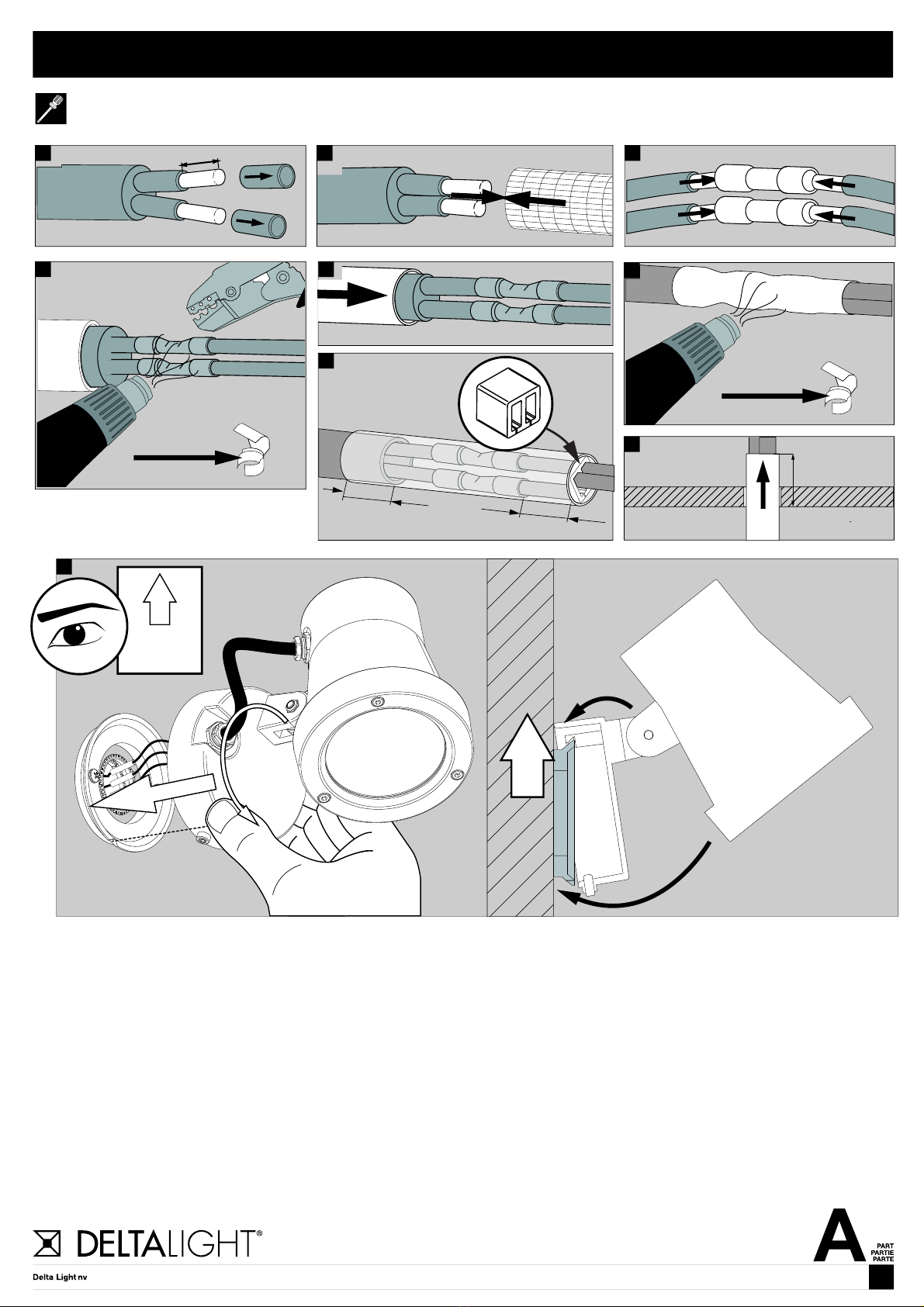 DELTALIGHT®

Delta Light nv

A

PART
PARTIE
PARTE