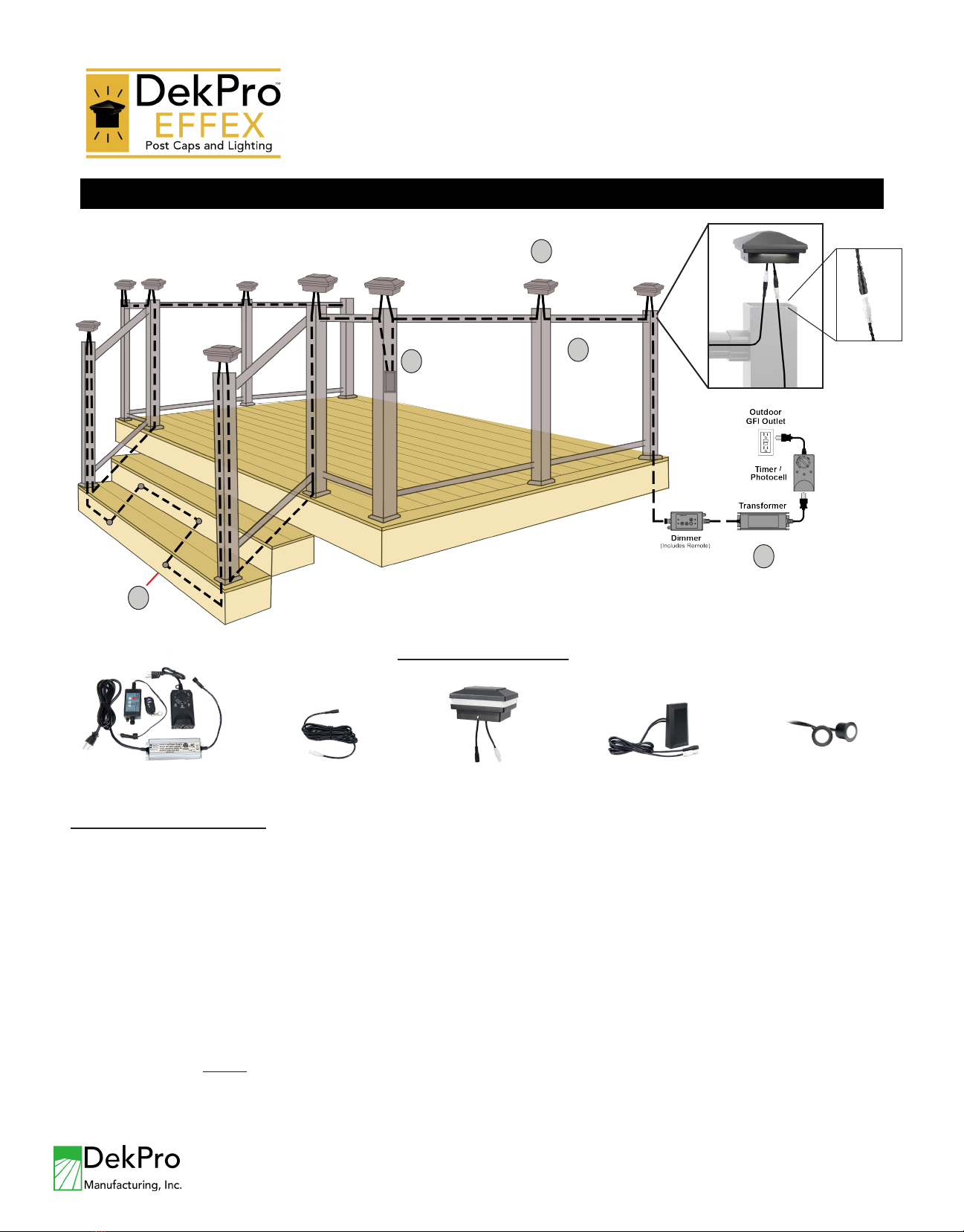 DekPro™
EFFEX
Post Caps and Lighting

Outdoor GFI Outlet

Timer / Photocell

Transformer

Dimmer
(Includes Remote)

DekPro
Manufacturing, Inc.