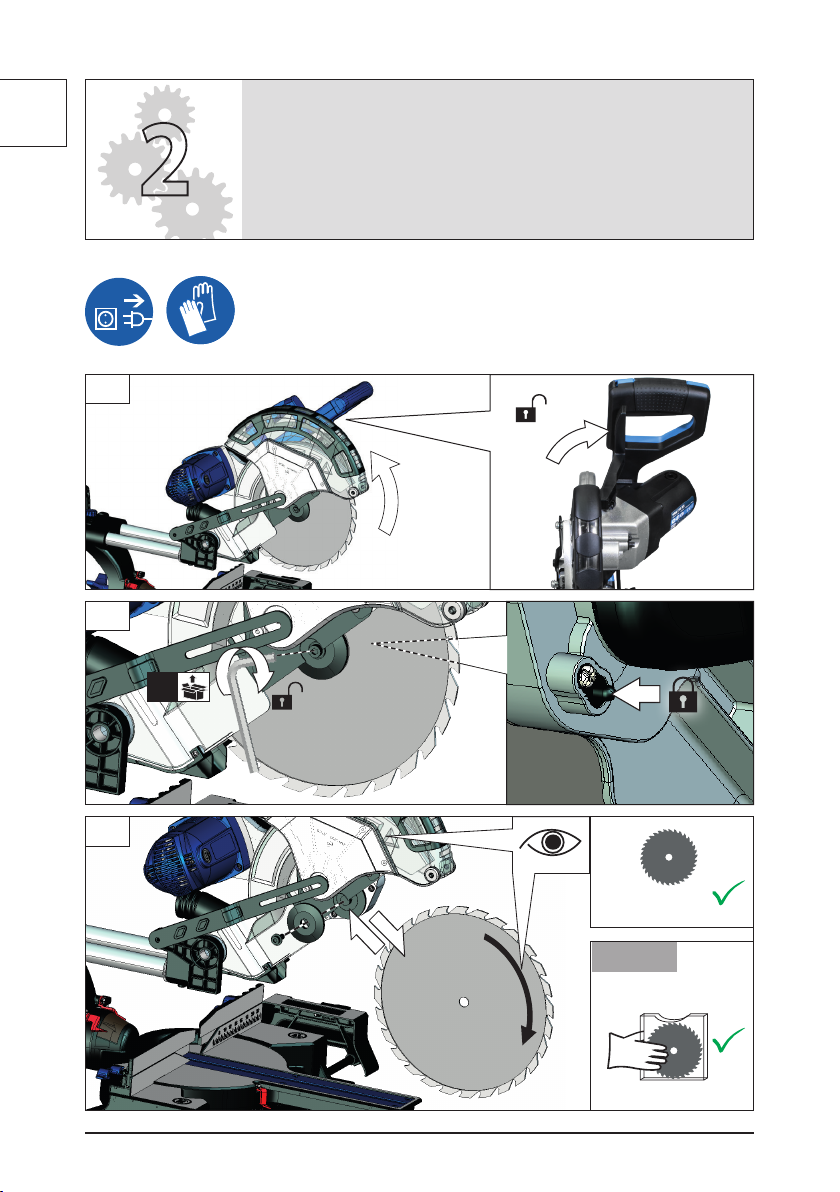 2