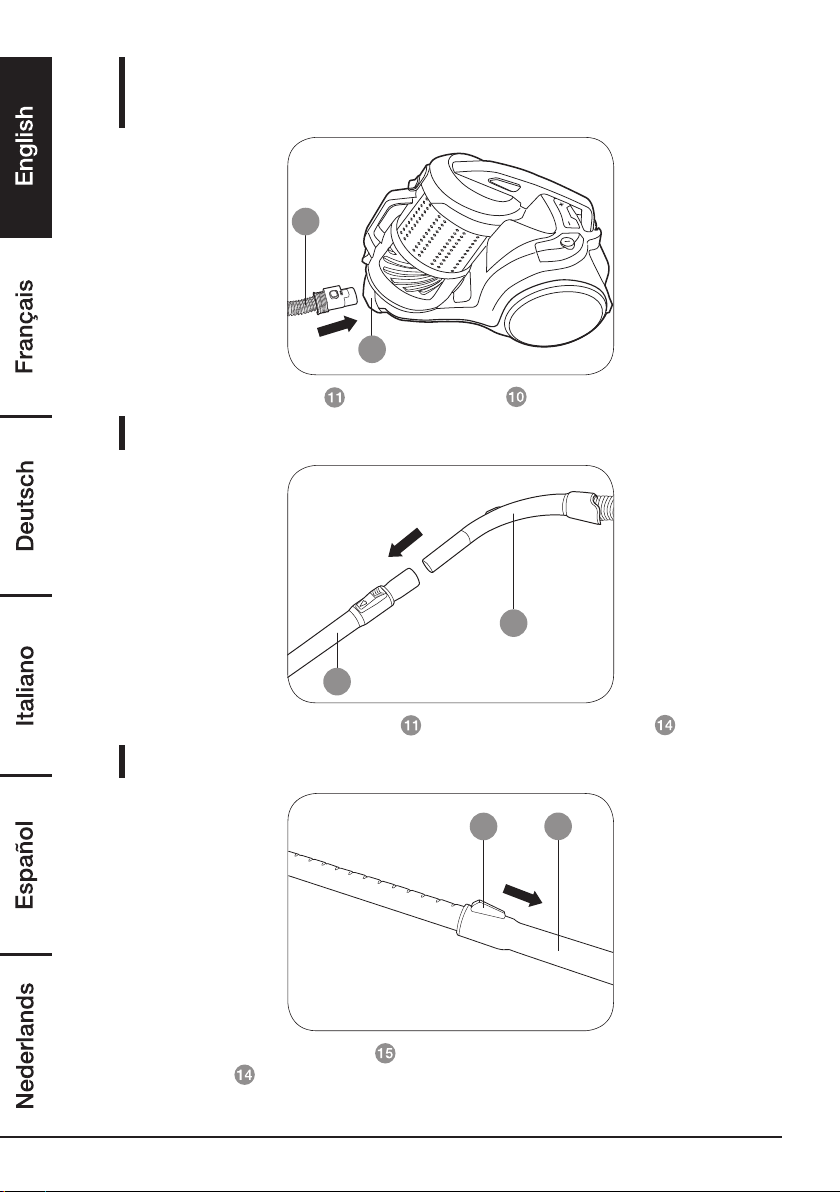 English

Français

Deutsch

Italiano

Español

Nederlands

11 10

11 14

15
14