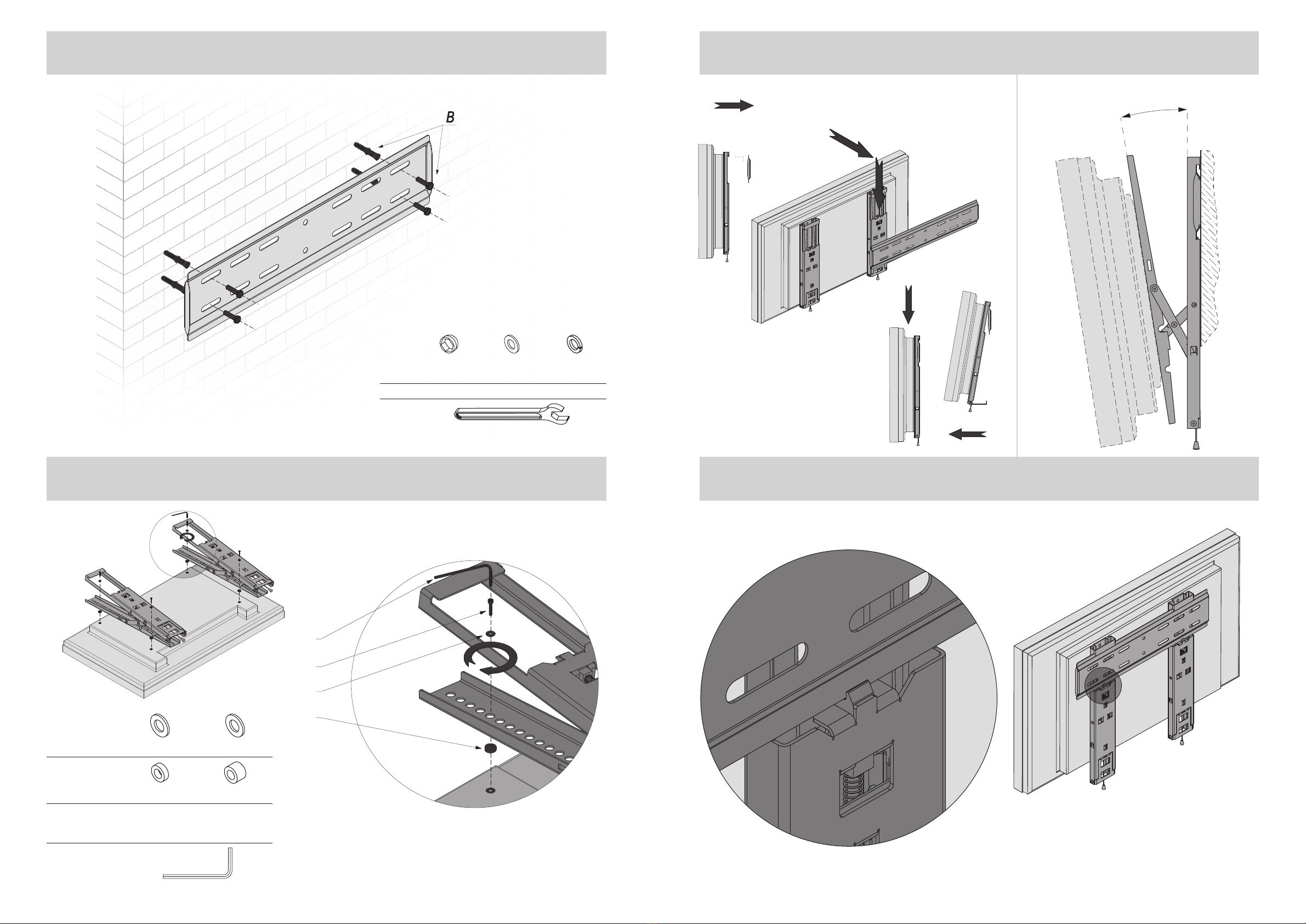 B