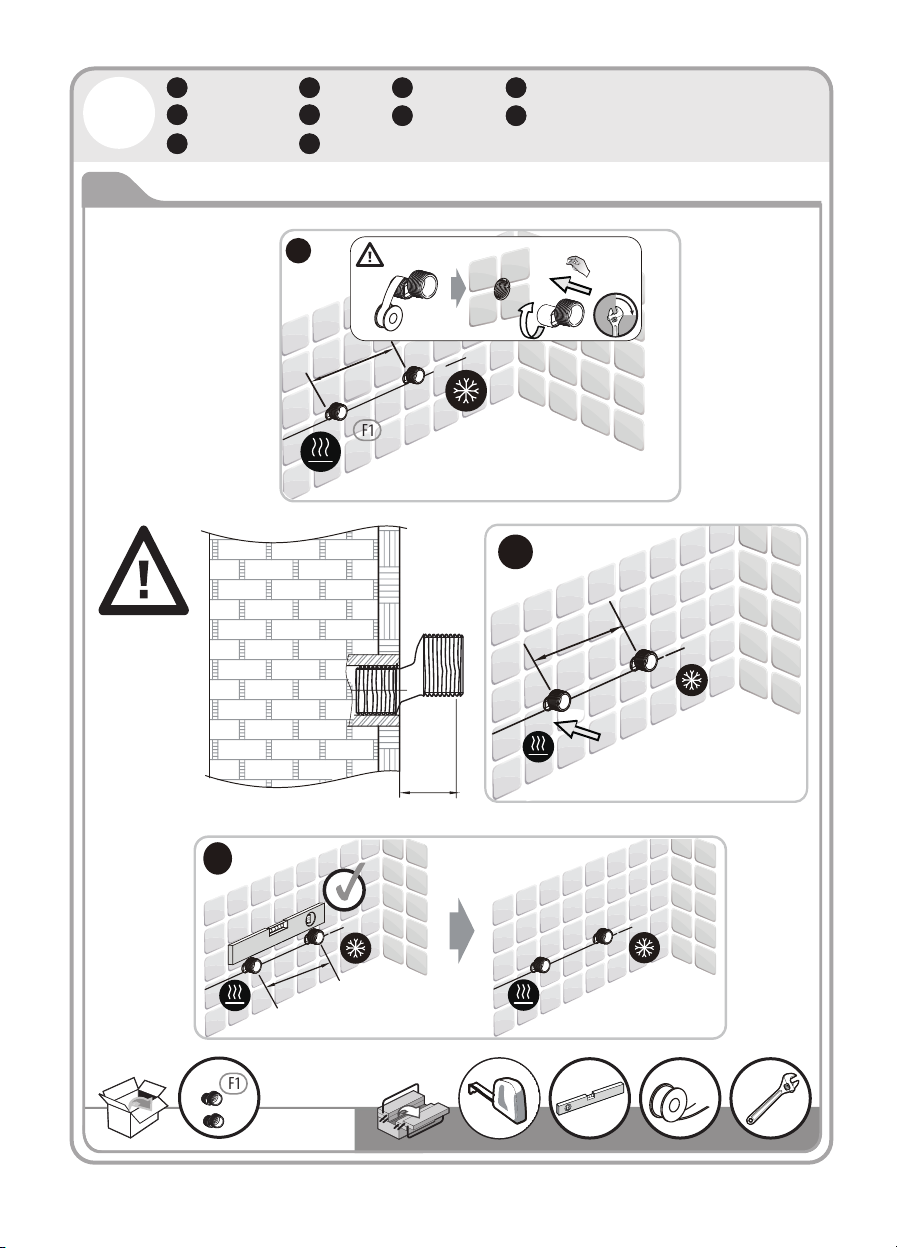 F1

F1