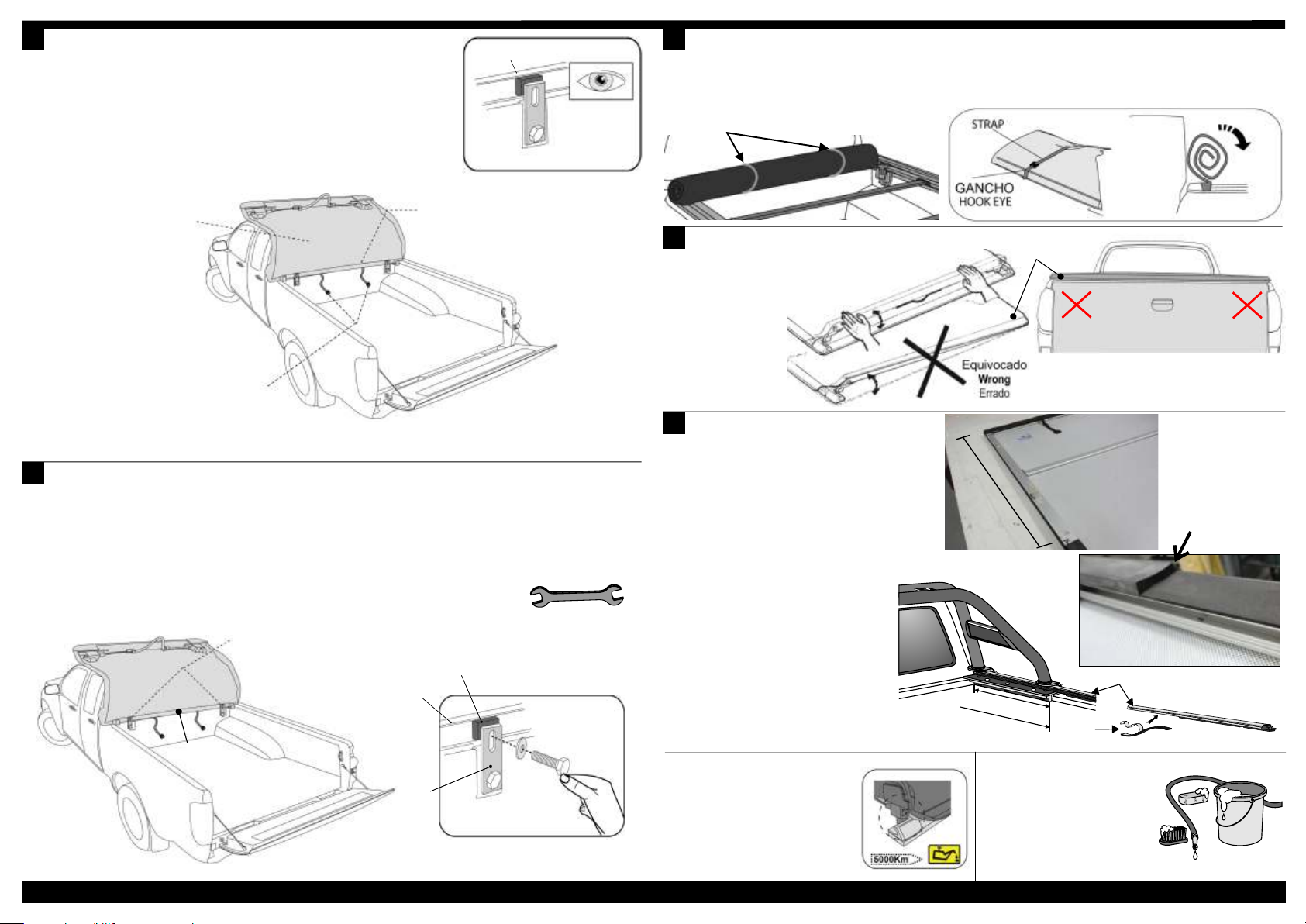 STRAP

GANCHO
HOOK EYE

Equivocado
Wrong
Errado

5000Km