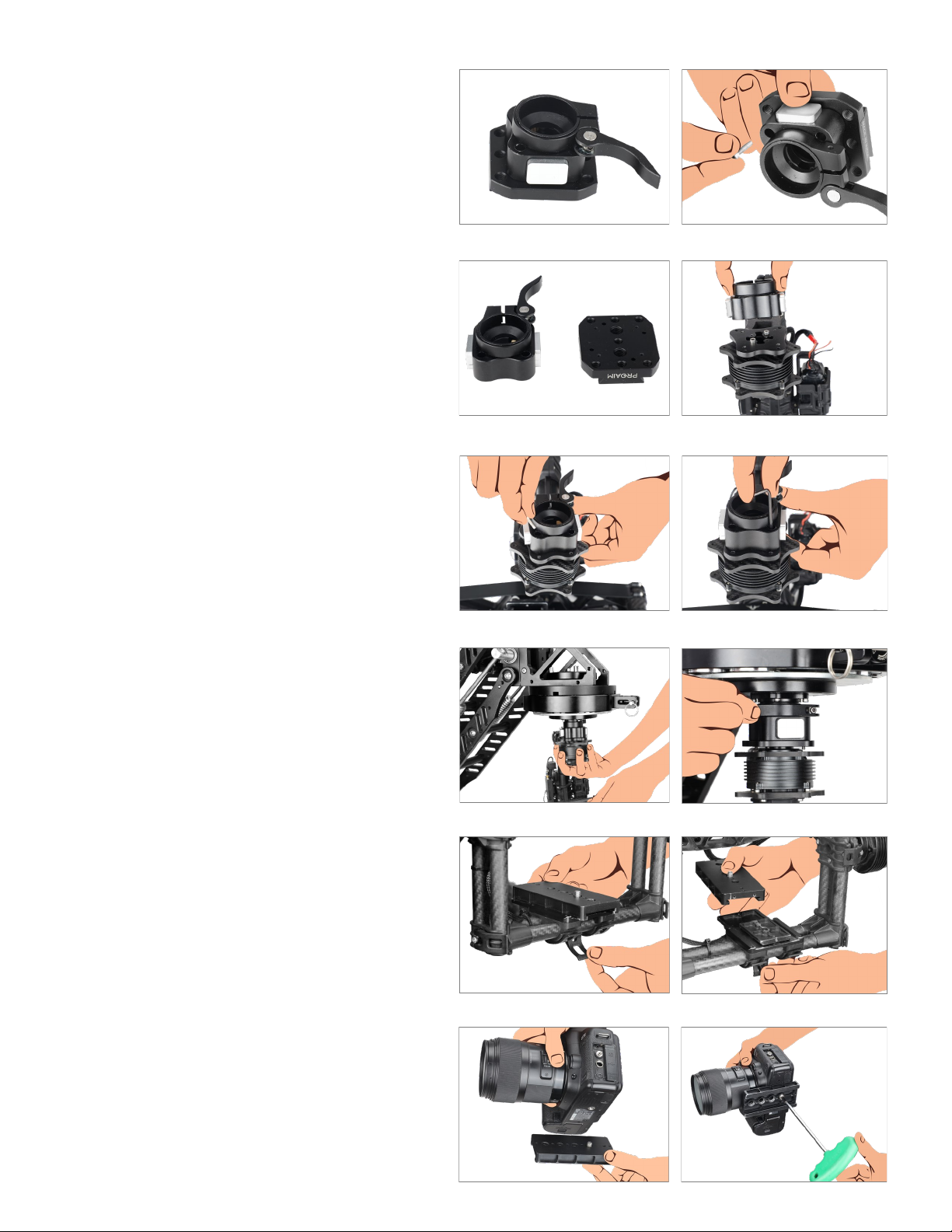 PROAIM