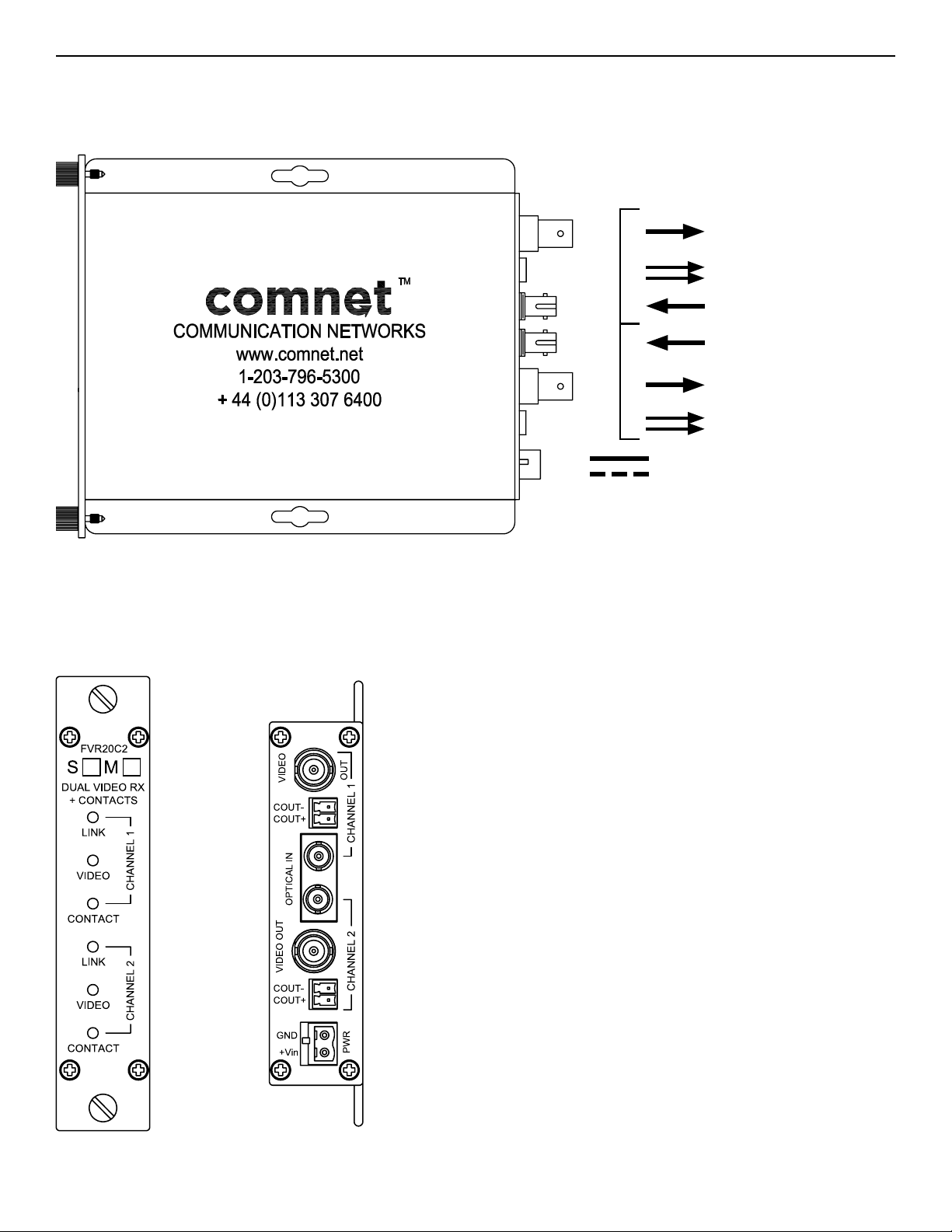 comnet™
COMMUNICATION NETWORKS
www.comnet.net
1-203-796-5300
+ 44 (0)113 307 6400

FVR20C2
S M
DUAL VIDEO RX
+ CONTACTS
LINK
VIDEO
CONTACT
CHANNEL 1
LINK
VIDEO
CONTACT
CHANNEL 2

VIDEO
OUT
COUT-
COUT+
CHANNEL 1
OPTICAL IN
VIDEO OUT
COUT-
COUT+
CHANNEL 2
GND
+Vin
PWR