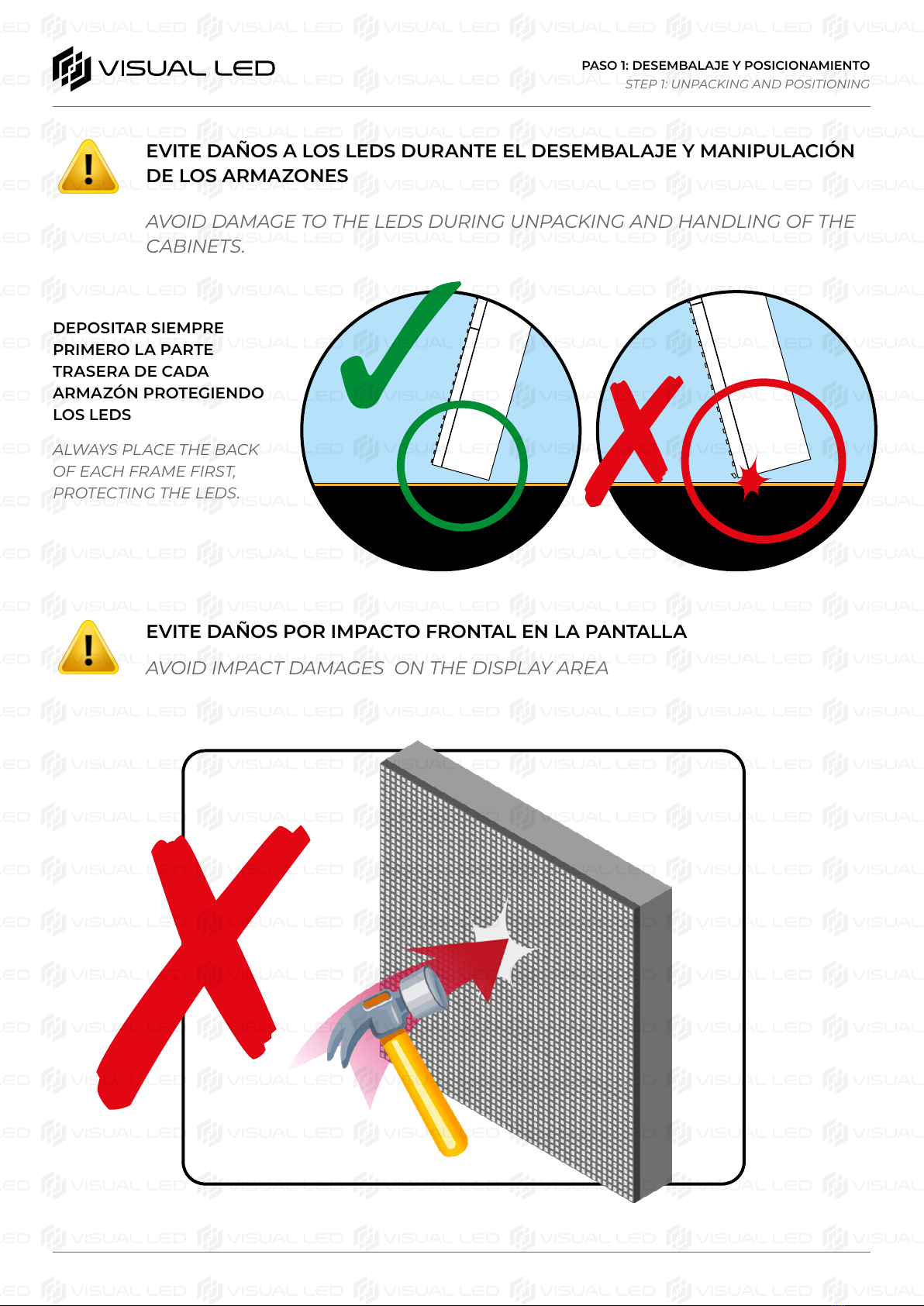 VISUAL LED

PASO 1: DESEMBALAJE Y POSICIONAMIENTO
STEP 1: UNPACKING AND POSITIONING

EVITE DAÑOS A LOS LEDS DURANTE EL DESEMBALAJE Y MANIPULACIÓN DE LOS ARMAZONES

AVOID DAMAGE TO THE LEDS DURING UNPACKING AND HANDLING OF THE CABINETS.

DEPOSITAR SIEMPRE PRIMERO LA PARTE TRASERA DE CADA ARMAZÓN PROTEGIENDO LOS LEDS

ALWAYS PLACE THE BACK OF EACH FRAME FIRST, PROTECTING THE LEDS.

EVITE DAÑOS POR IMPACTO FRONTAL EN LA PANTALLA

AVOID IMPACT DAMAGES ON THE DISPLAY AREA