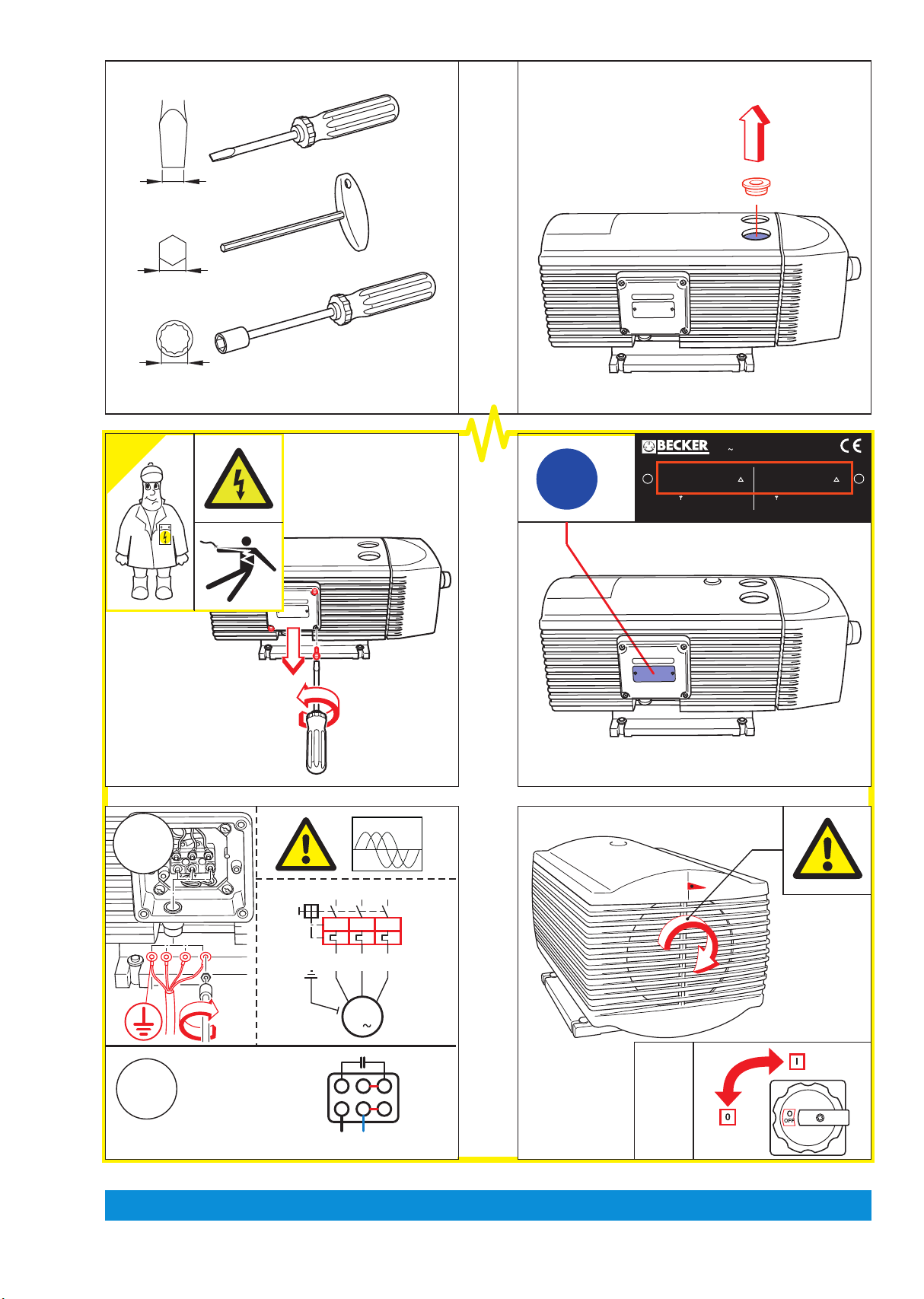 BECKER ~ CE

I

0

O OFF