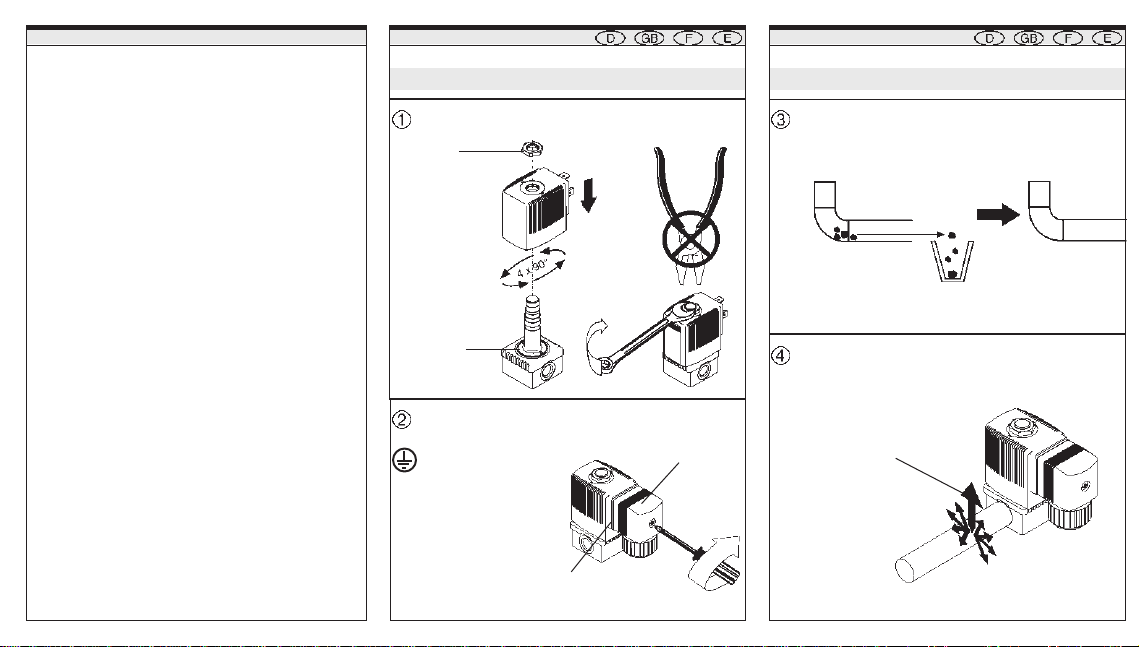 D GB F E

①

4 x 90°

②

D GB F E

③

④