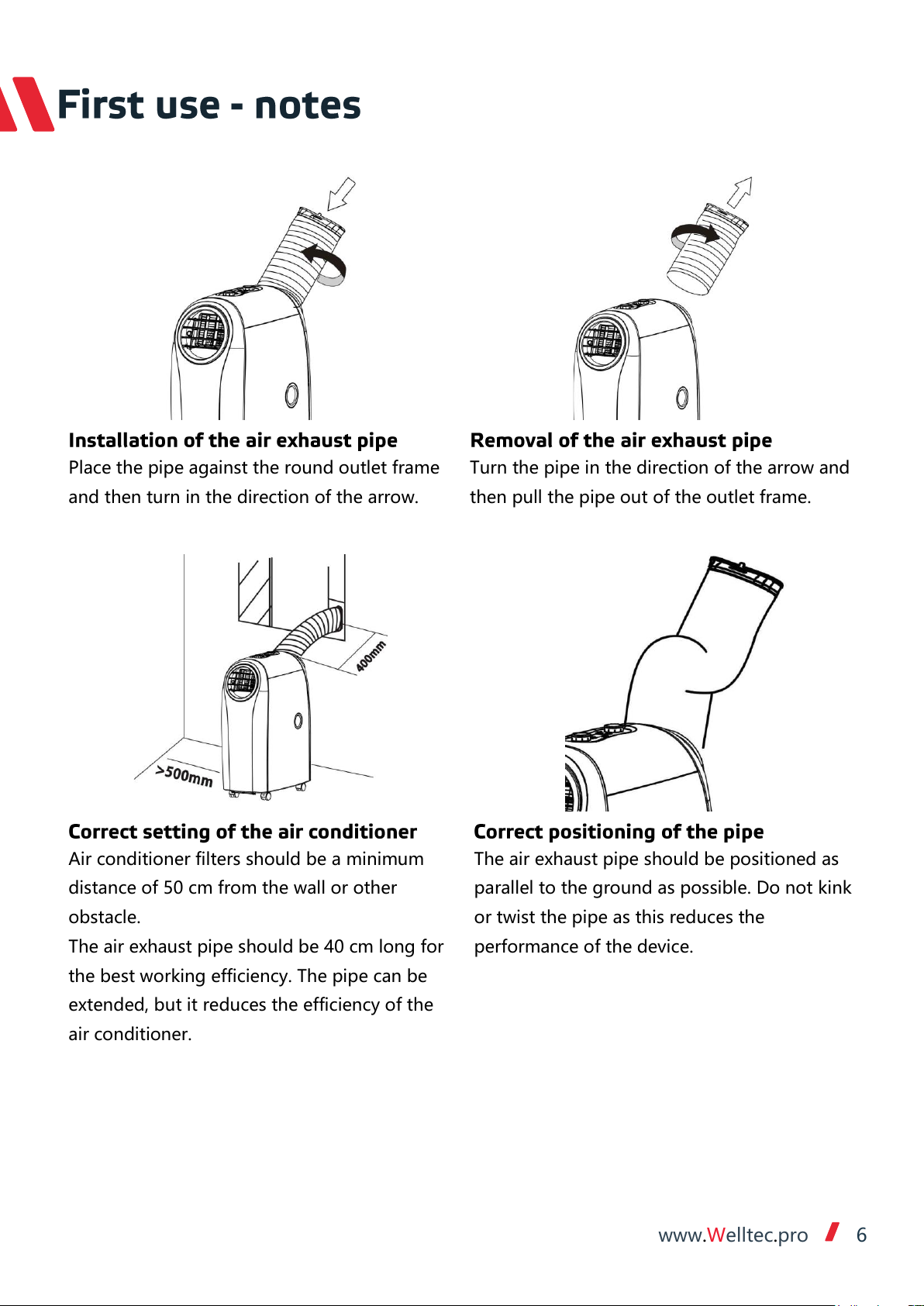 First use - notes

Installation of the air exhaust pipe
Place the pipe against the round outlet frame and then turn in the direction of the arrow.

Removal of the air exhaust pipe
Turn the pipe in the direction of the arrow and then pull the pipe out of the outlet frame.

400mm

>500mm

Correct setting of the air conditioner
Air conditioner filters should be a minimum distance of 50 cm from the wall or other obstacle.
The air exhaust pipe should be 40 cm long for the best working efficiency. The pipe can be extended, but it reduces the efficiency of the air conditioner.

Correct positioning of the pipe
The air exhaust pipe should be positioned as parallel to the ground as possible. Do not kink or twist the pipe as this reduces the performance of the device.

www.Welltec.pro 6