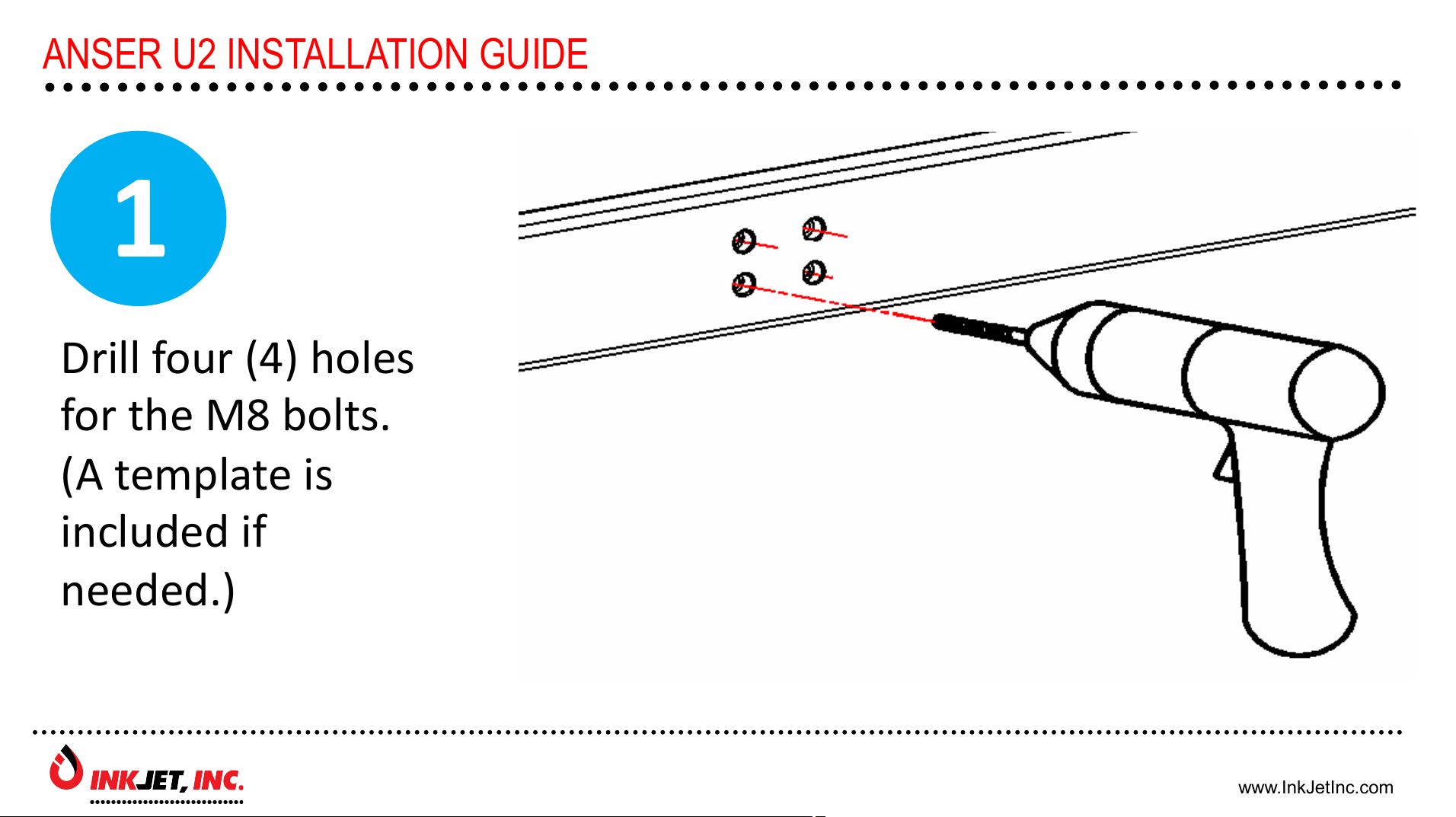 ANSER U2 INSTALLATION GUIDE

1

Drill four (4) holes for the M8 bolts. (A template is included if needed.)

INKJET, INC.

www.InkJetInc.com