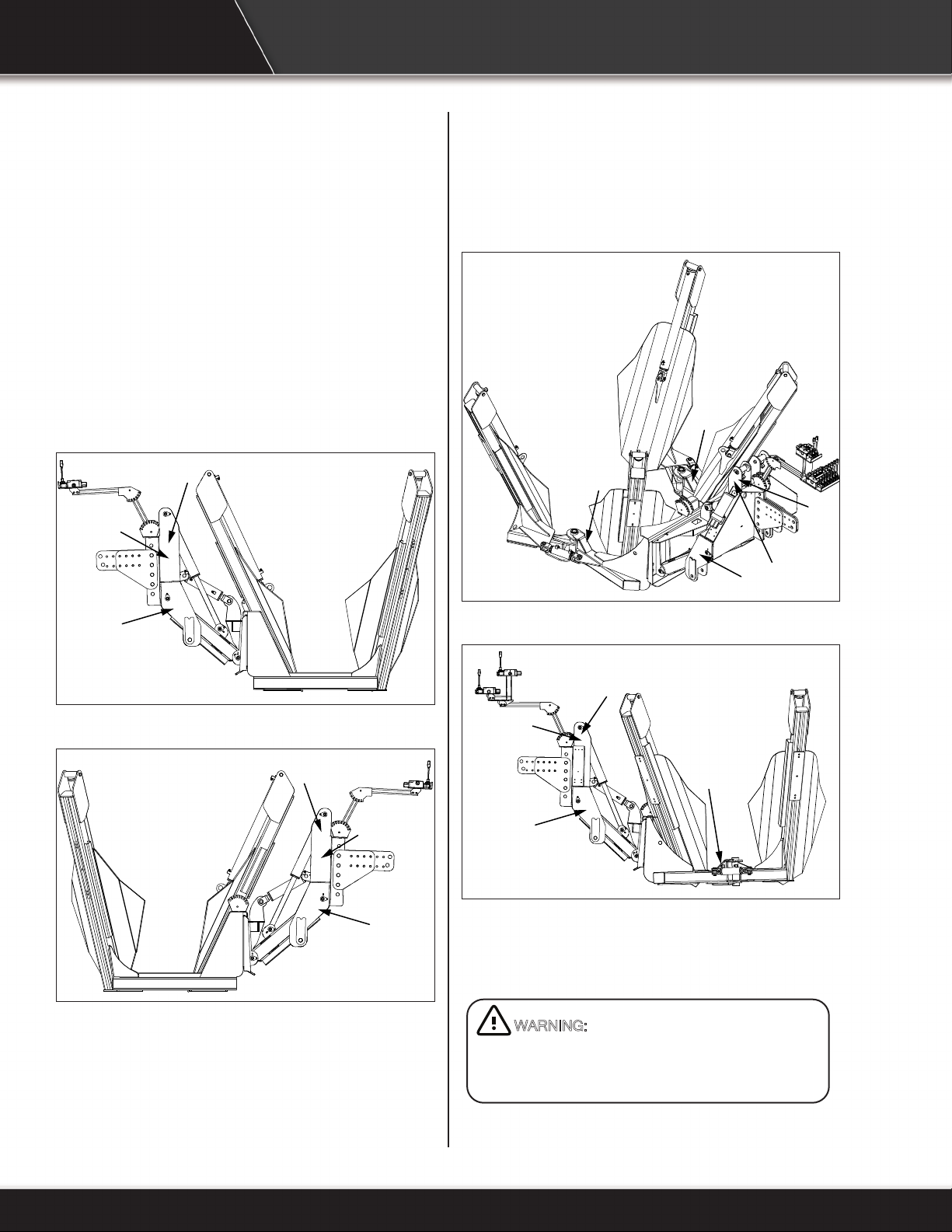 WARNING: