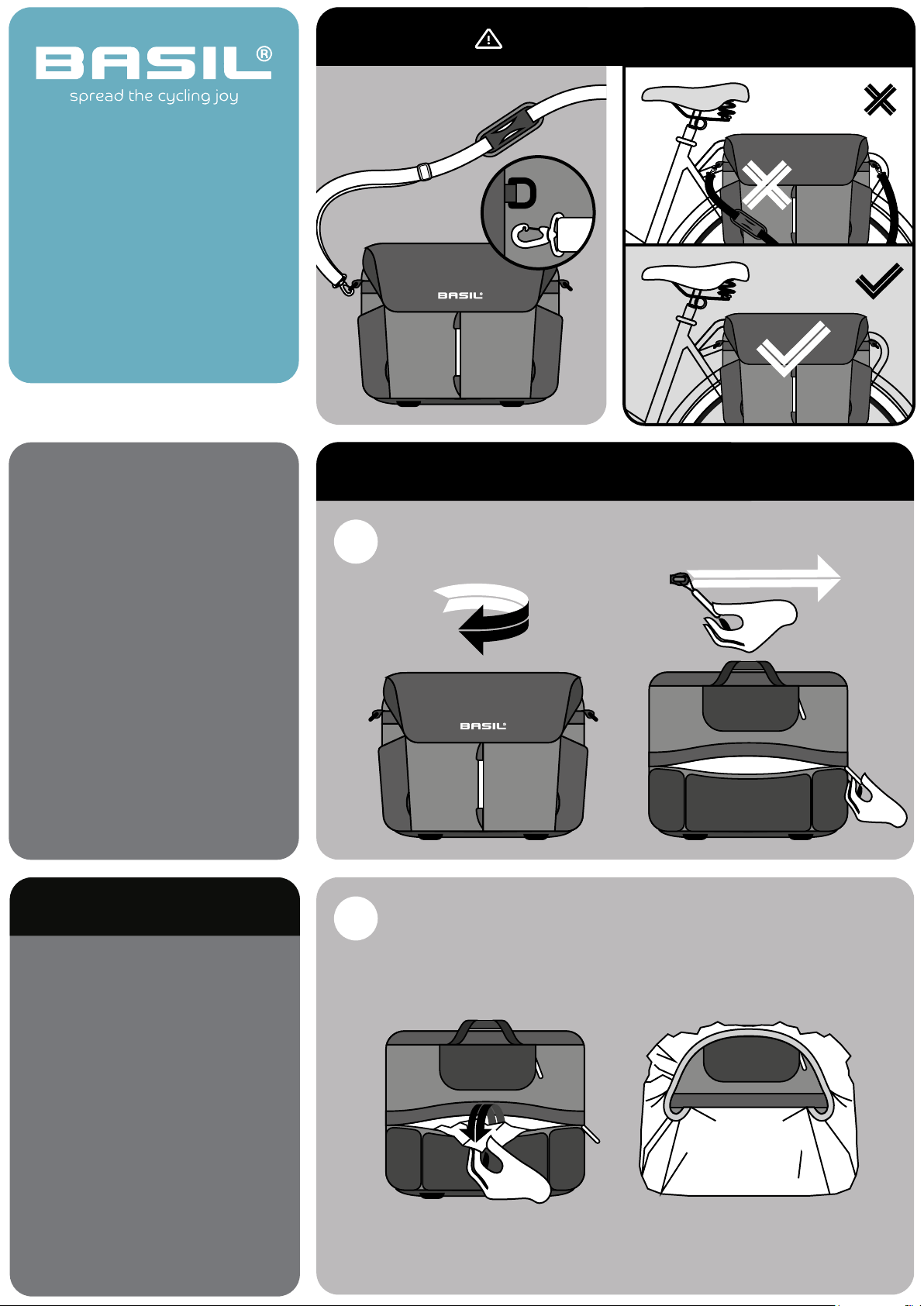 BASIL®
spread the cycling joy

BASIL

BASIL