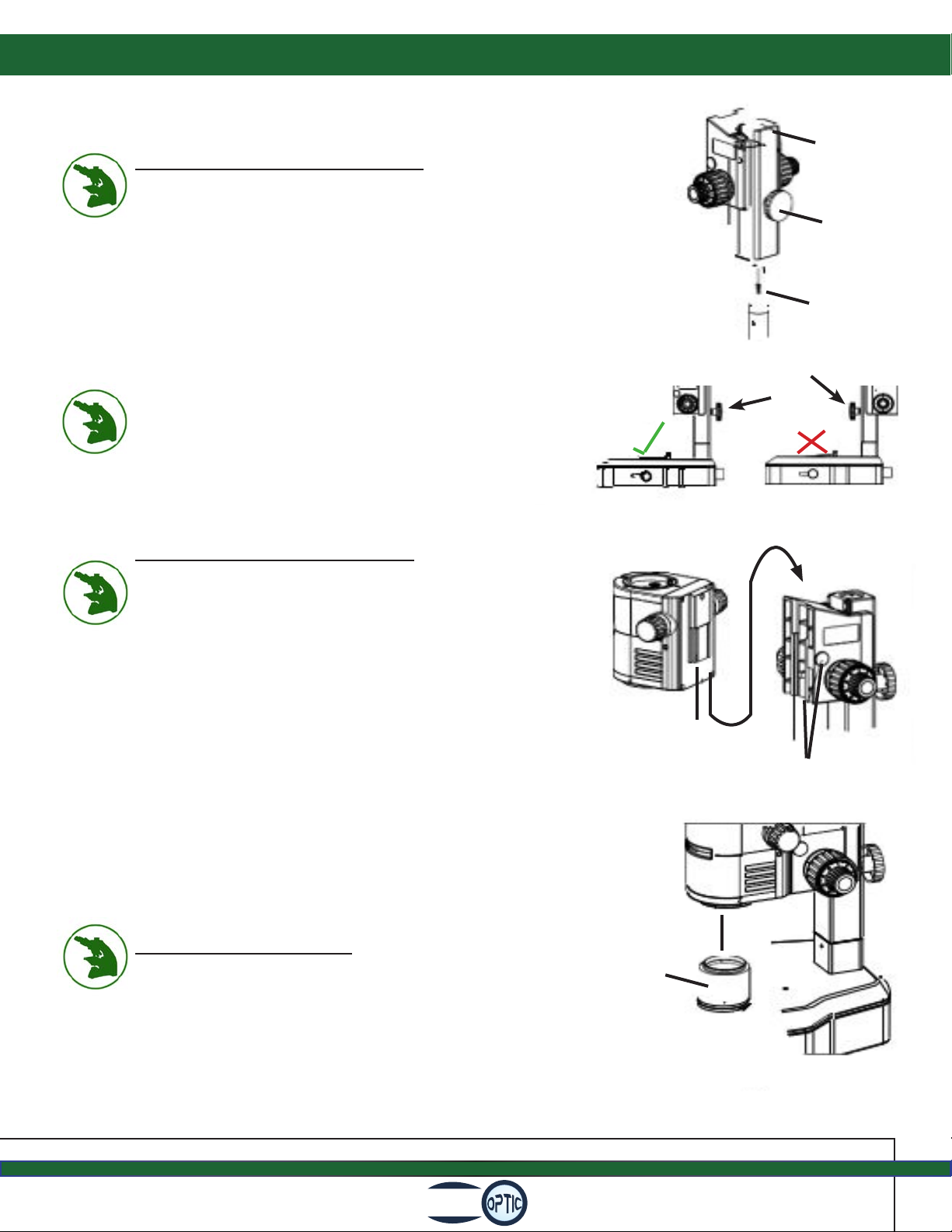 OPTIC