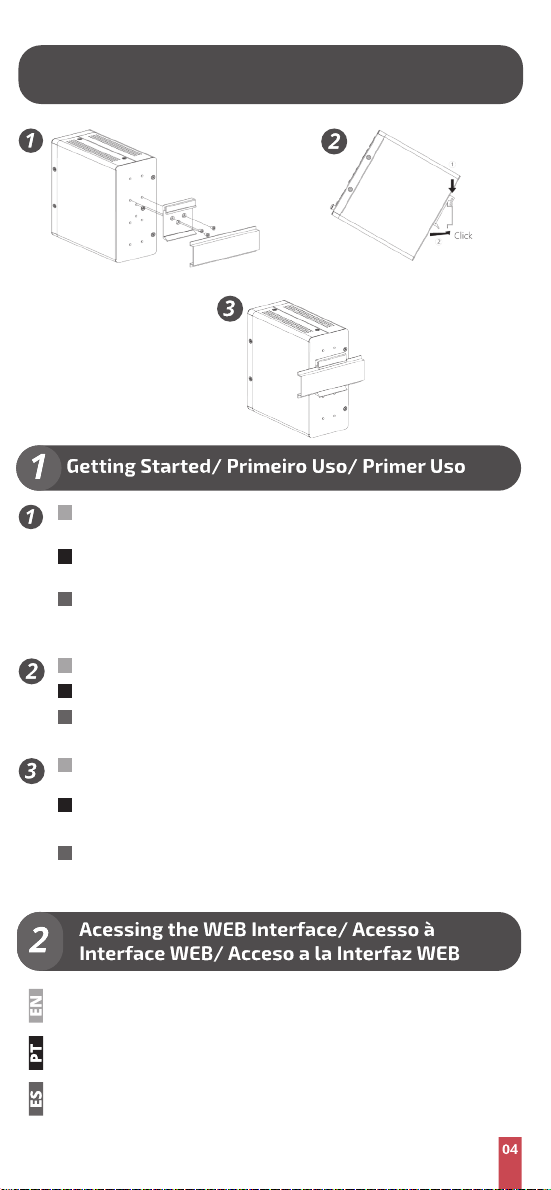 1

2

1

2

Click

3

1 Getting Started/ Primeiro Uso/ Primer Uso

1

2

3

2 Acessing the WEB Interface/ Acesso à Interface WEB/ Acceso a la Interfaz WEB

EN

PT

ES

04