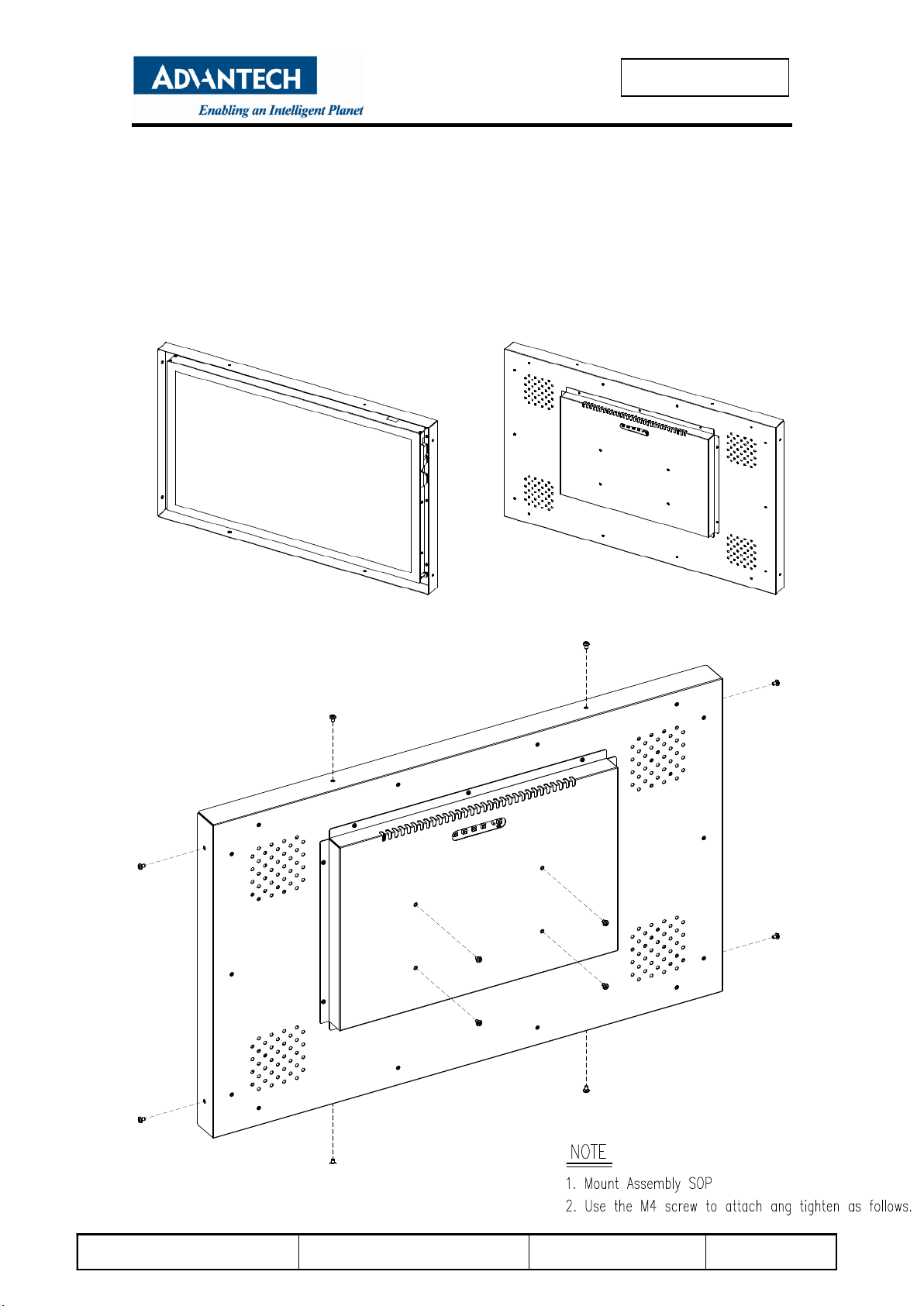 ADVANTECH
Enabling an Intelligent Planet

NOTE
1. Mount Assembly SOP
2. Use the M4 screw to attach ang tighten as follows.