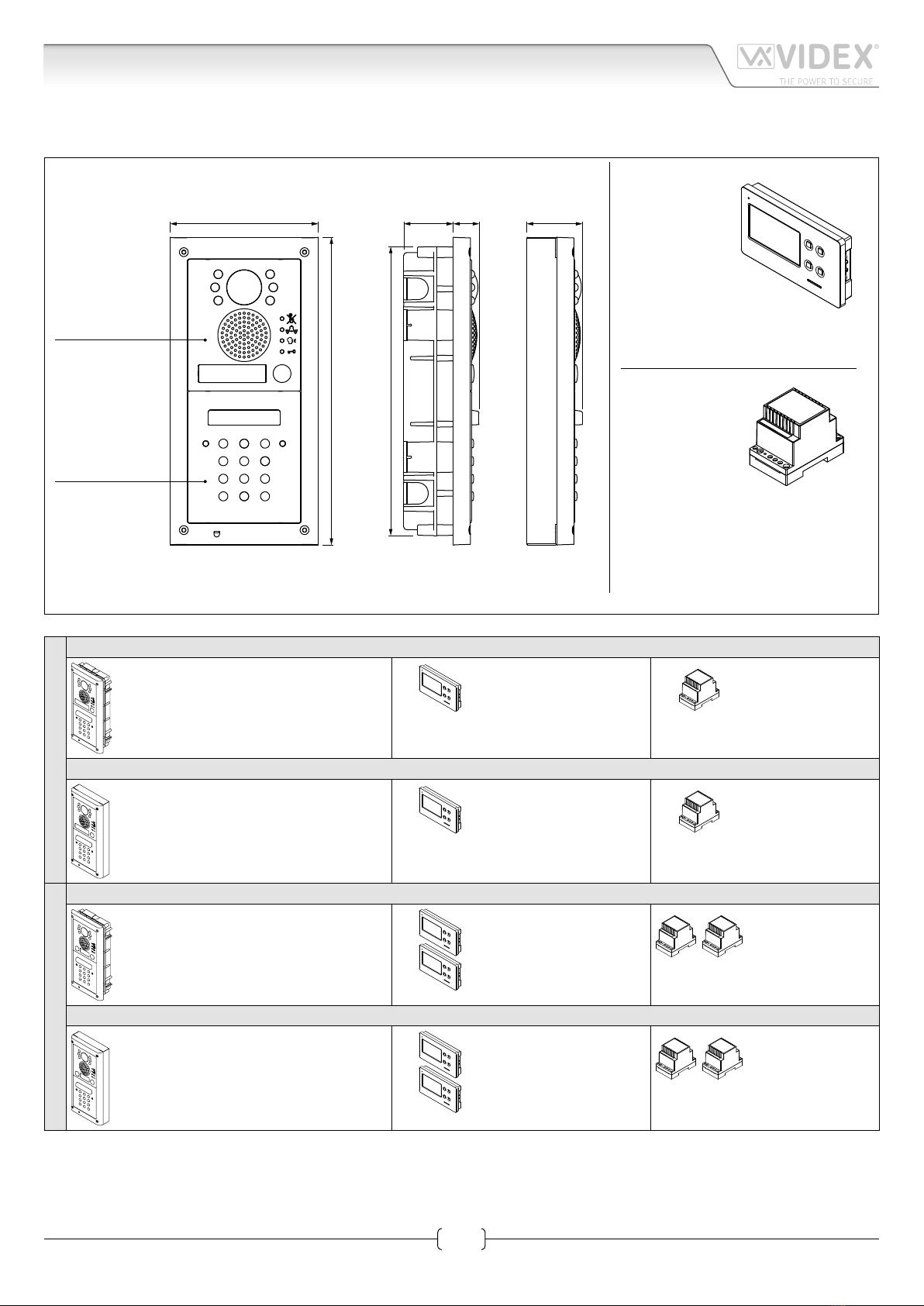 VIDEX®
THE POWER TO SECURE