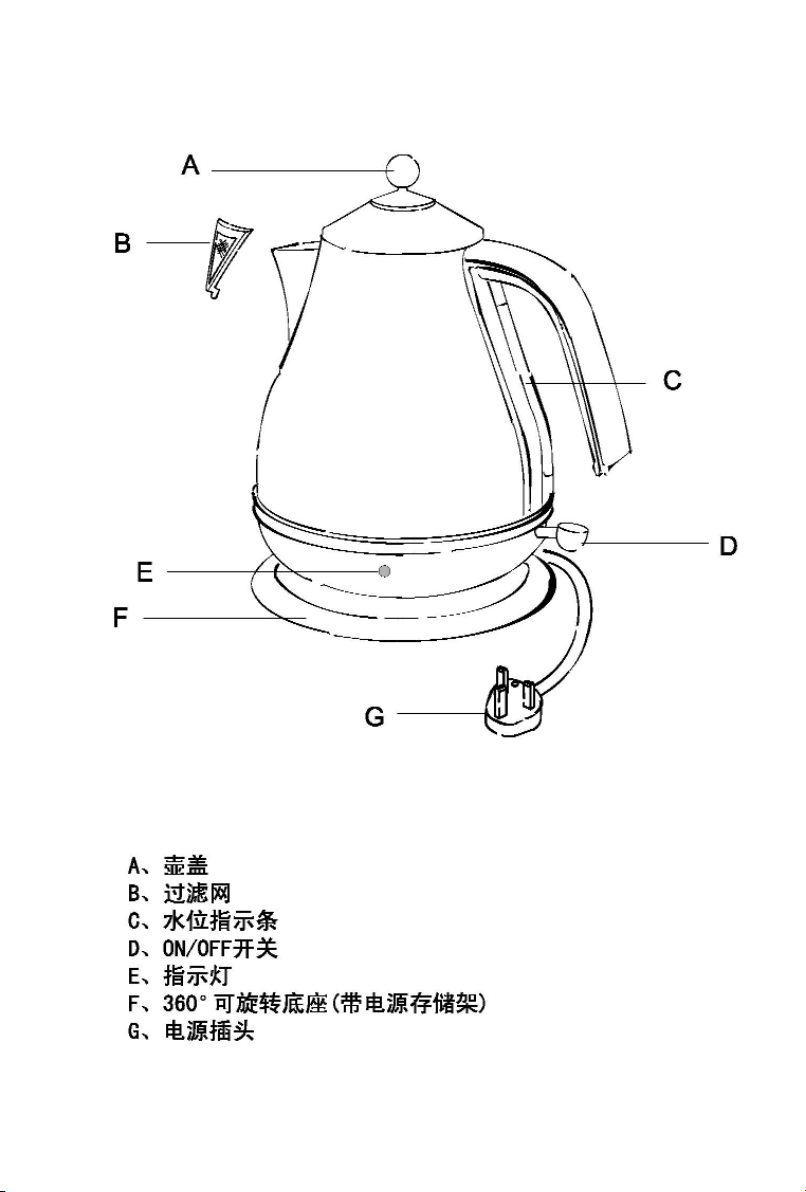 A

B

C

D

E

F

G

A、壶盖
B、过滤网
C、水位指示条
D、ON/OFF开关
E、指示灯
F、360°可旋转底座(带电源存储架)
G、电源插头