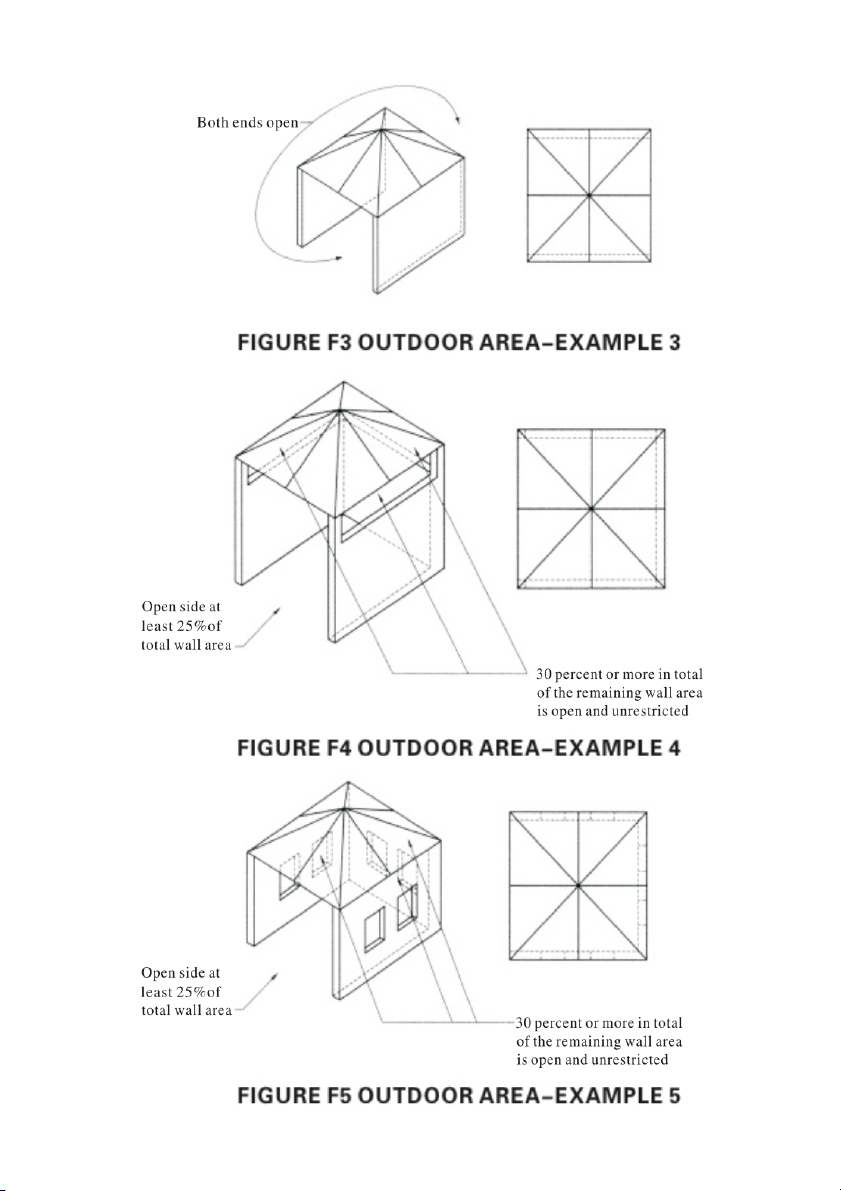 Both ends open

FIGURE F3 OUTDOOR AREA–EXAMPLE 3

Open side at least 25%of total wall area

30 percent or more in total of the remaining wall area is open and unrestricted

FIGURE F4 OUTDOOR AREA–EXAMPLE 4

Open side at least 25%of total wall area

30 percent or more in total of the remaining wall area is open and unrestricted

FIGURE F5 OUTDOOR AREA–EXAMPLE 5