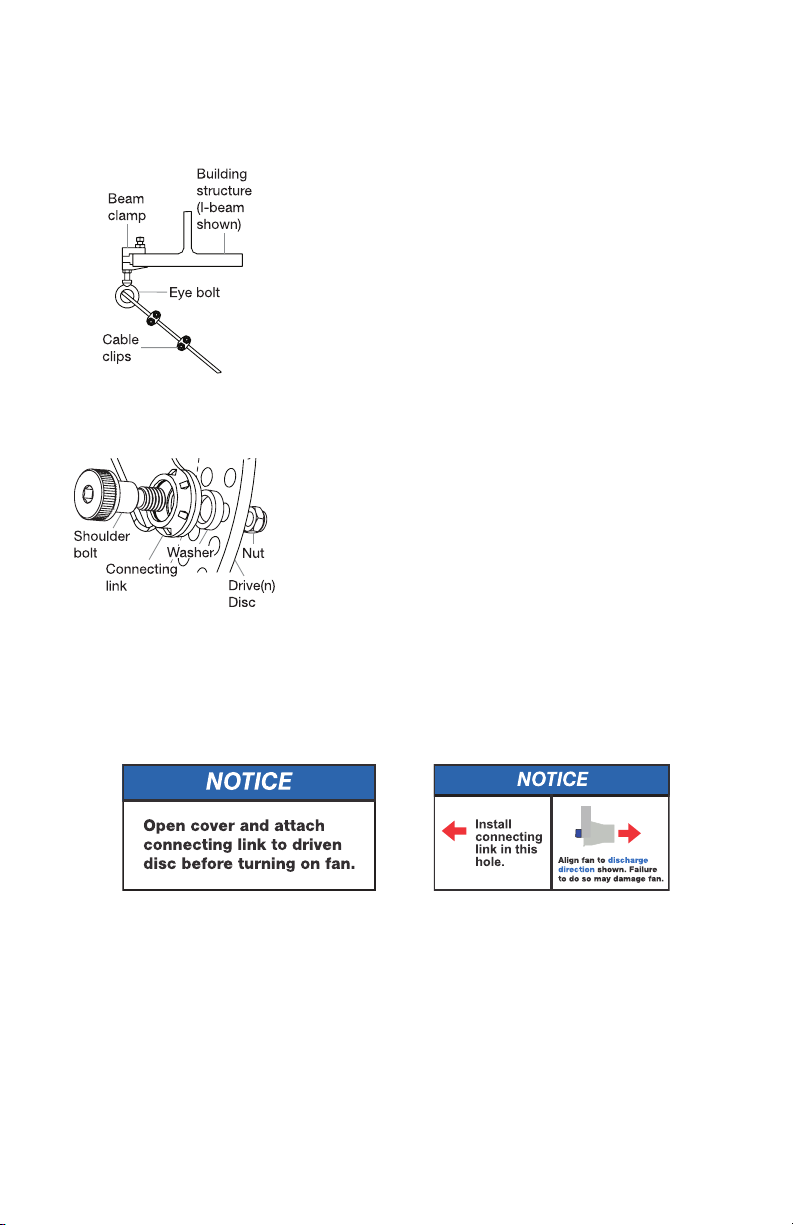 Beam clamp

Building structure (I-beam shown)

Eye bolt

Cable clips

Shoulder bolt

Connecting link

Washer

Nut

Drive(n) Disc

NOTICE

Open cover and attach connecting link to driven disc before turning on fan.

NOTICE

Install connecting link in this hole.

Align fan to discharge direction shown. Failure to do so may damage fan.