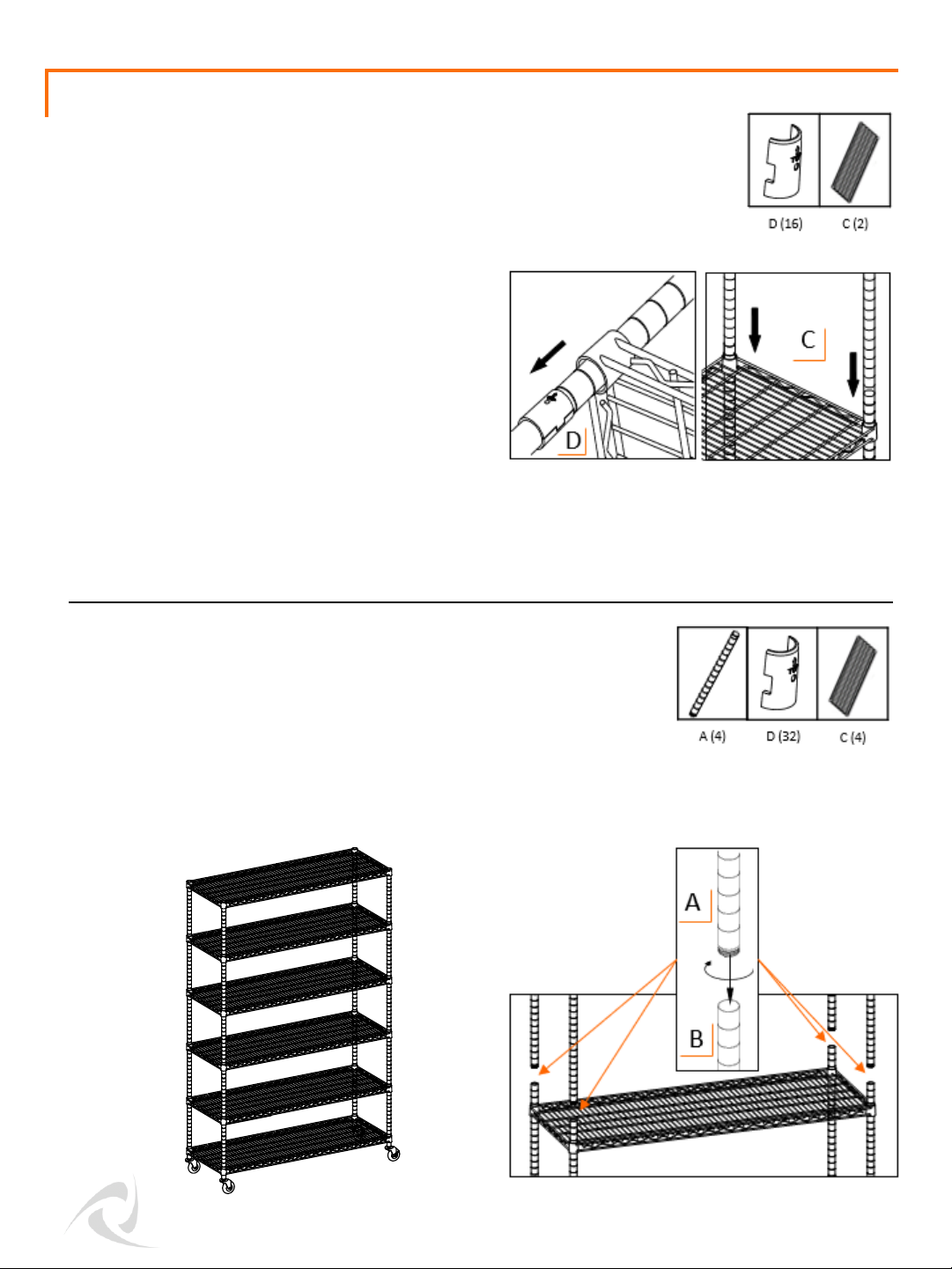 D (16)
C (2)

D

C

A (4)
D (32)
C (4)

A

B