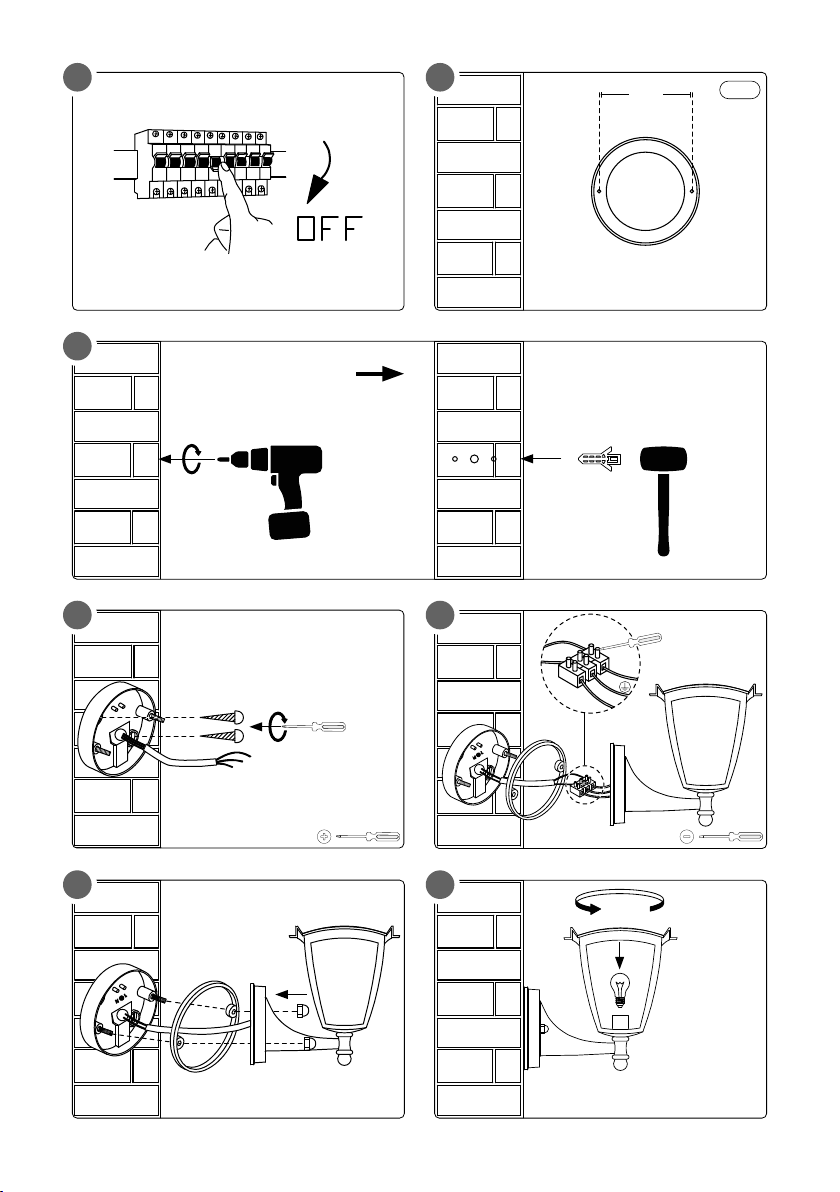 OFF