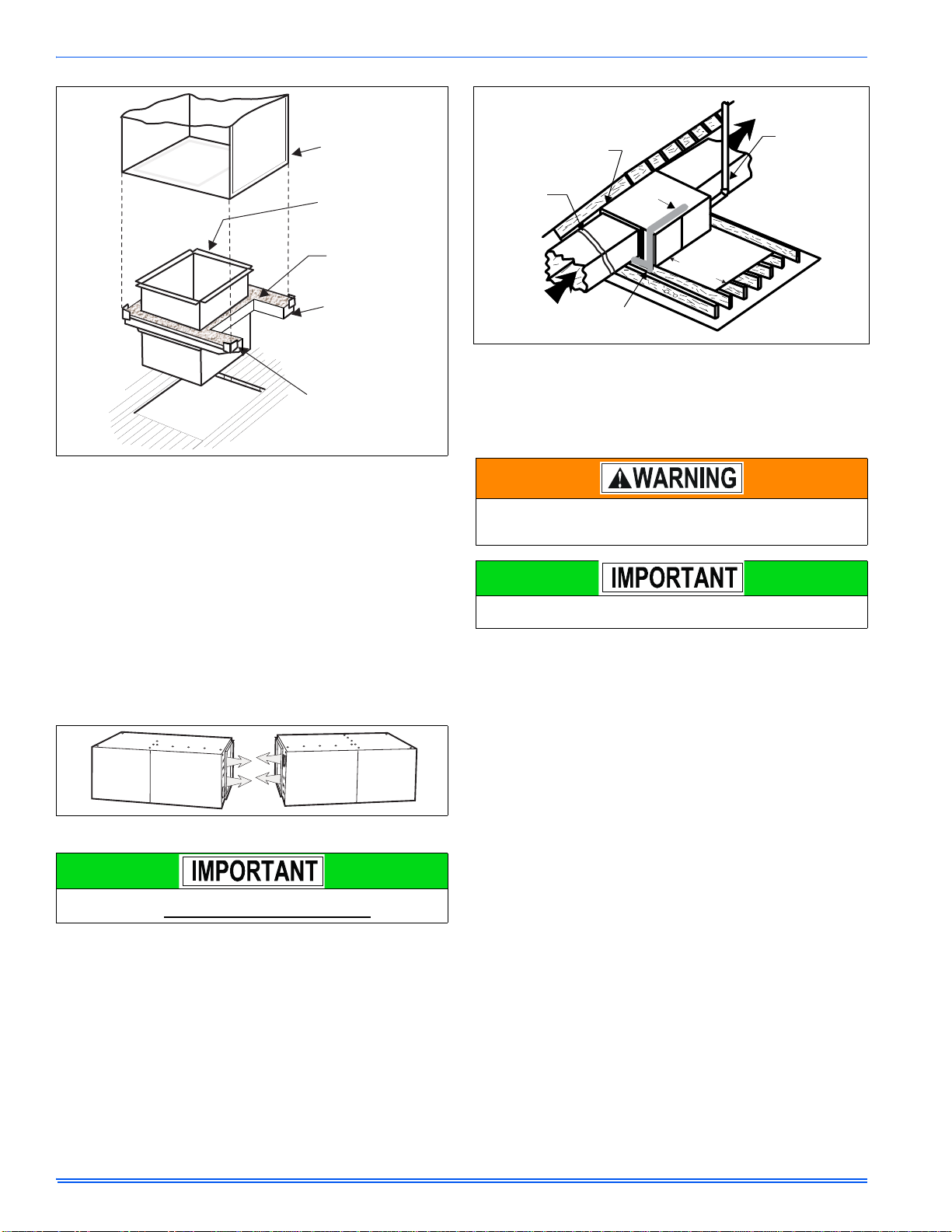 WARNING

IMPORTANT

IMPORTANT