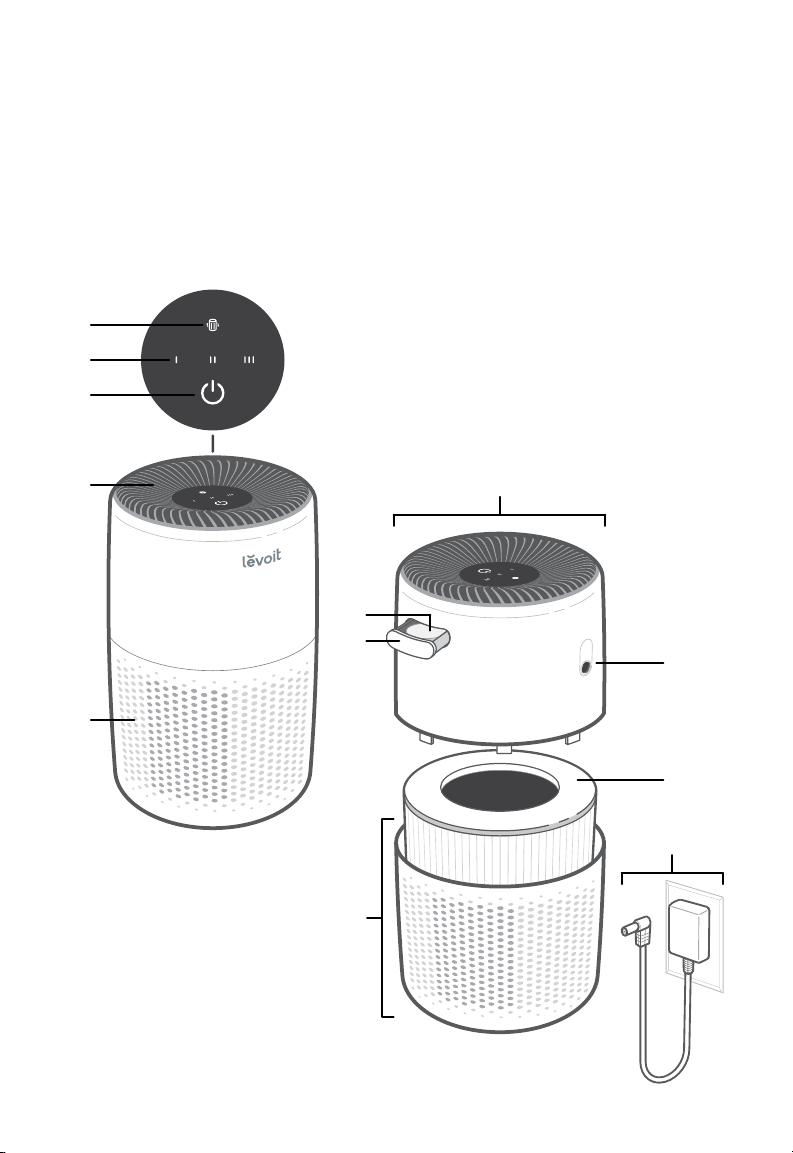 I II III

levoit