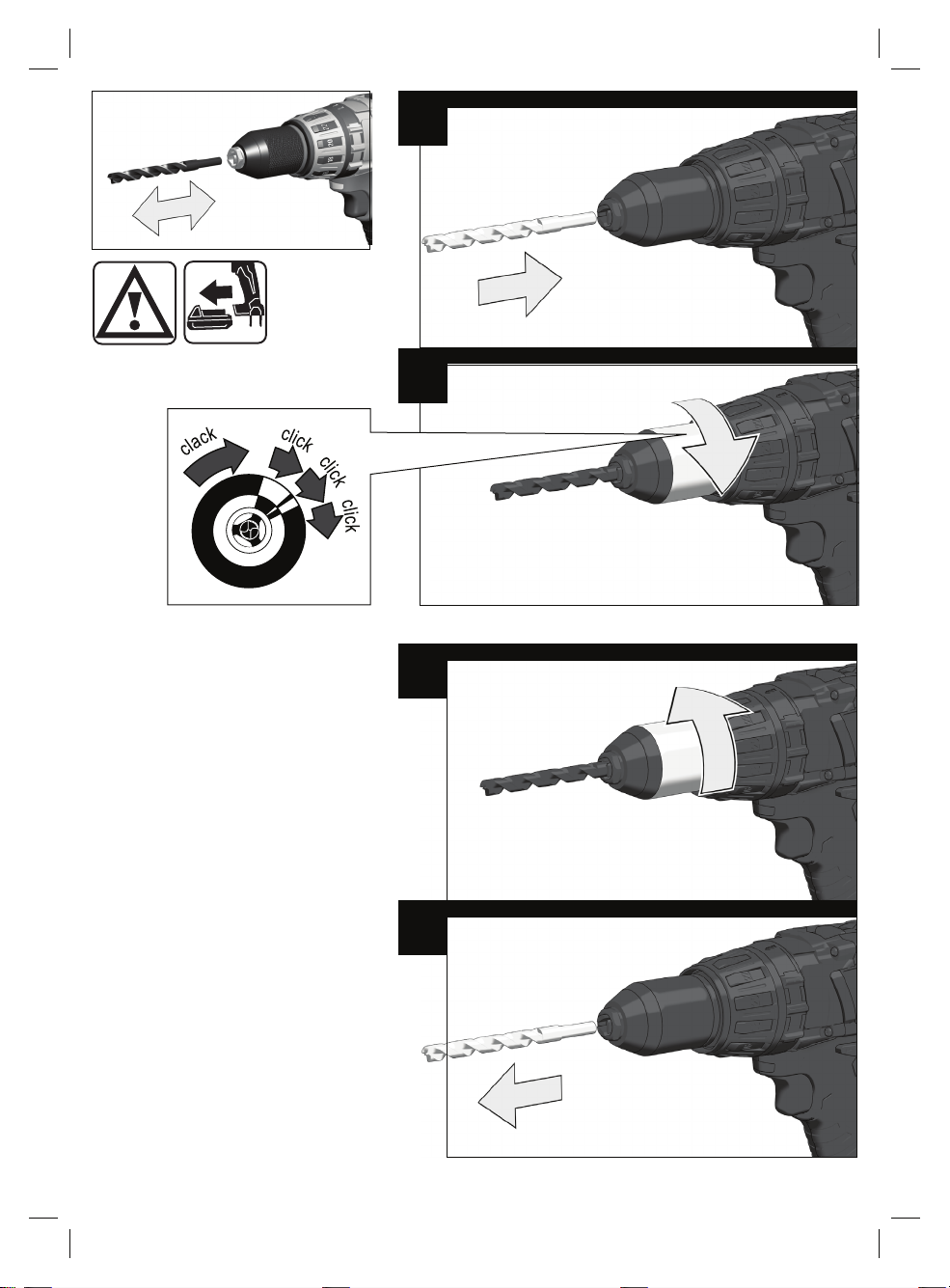 clack
click
click
click