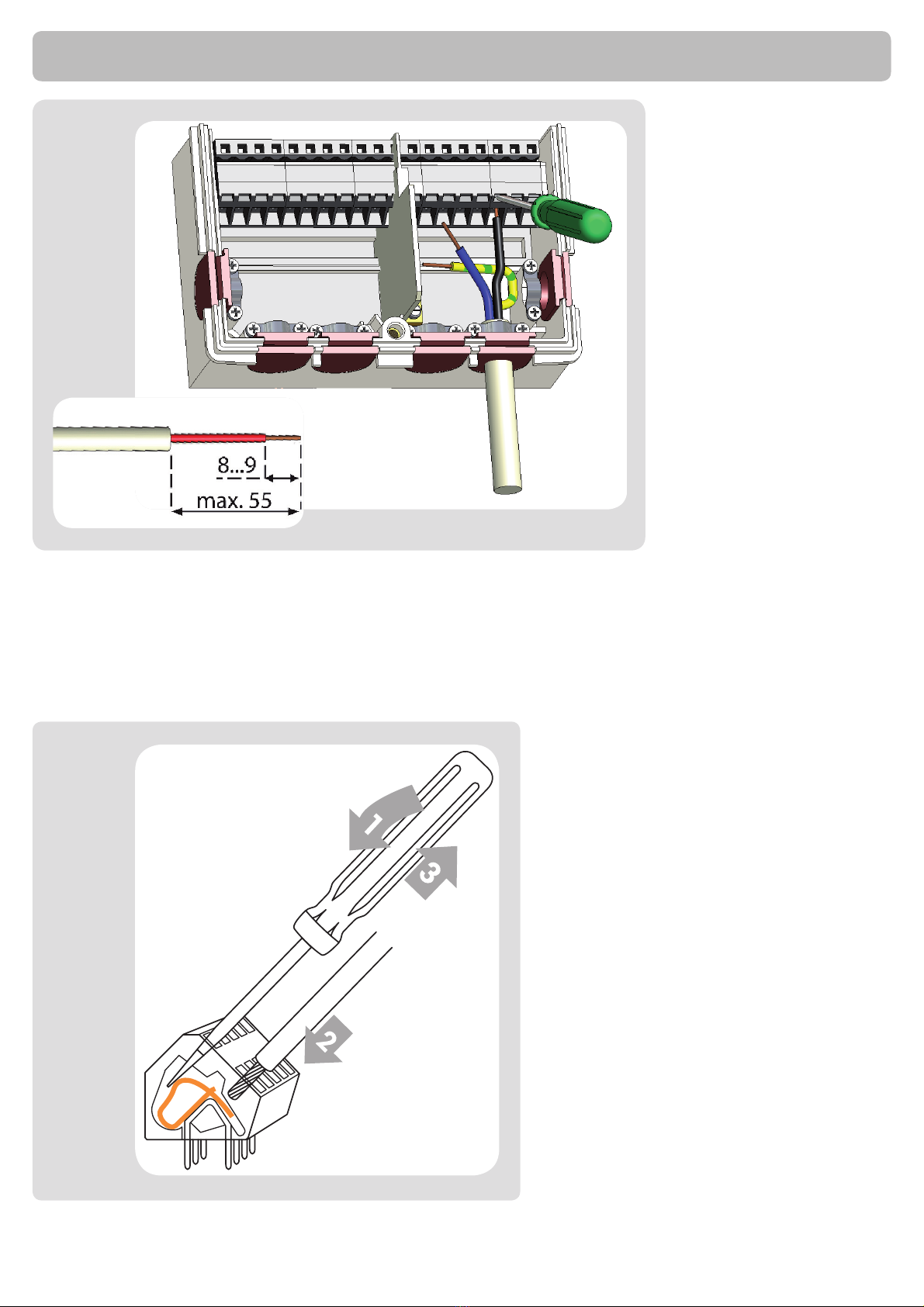 8...9
max. 55

1
3
2