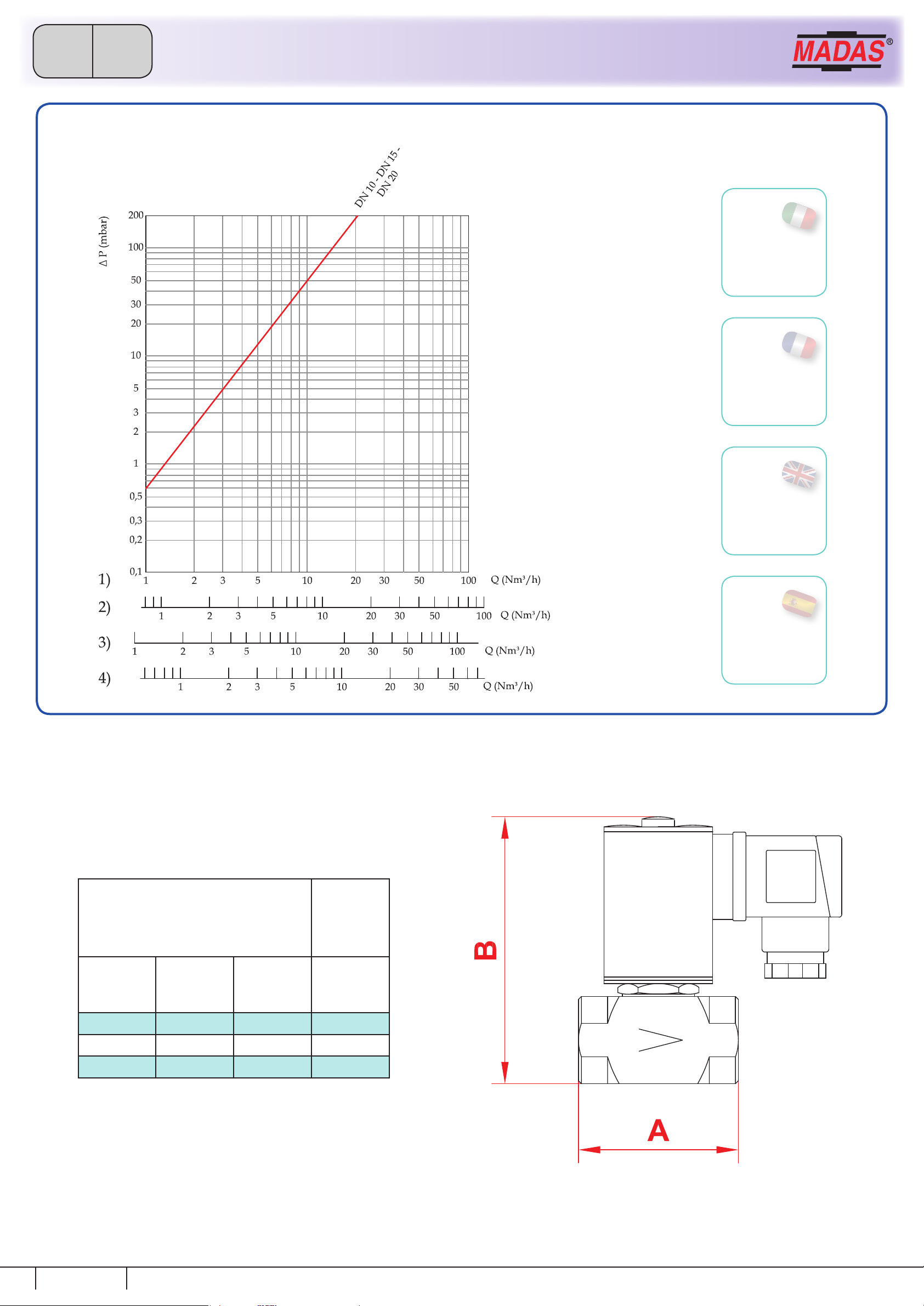 MADAS®

DN 10 - DN 15 - DN 20

Δ P (mbar)

200
100
50
30
20
10
5
3
2
1
0,5
0,3
0,2
0,1

1) 1 2 3 5 10 20 30 50 100 Q (Nm³/h)

2) 1 2 3 5 10 20 30 50 100 Q (Nm³/h)

3) 1 2 3 5 10 20 30 50 100 Q (Nm³/h)

4) 1 2 3 5 10 20 30 50 Q (Nm³/h)

B

A