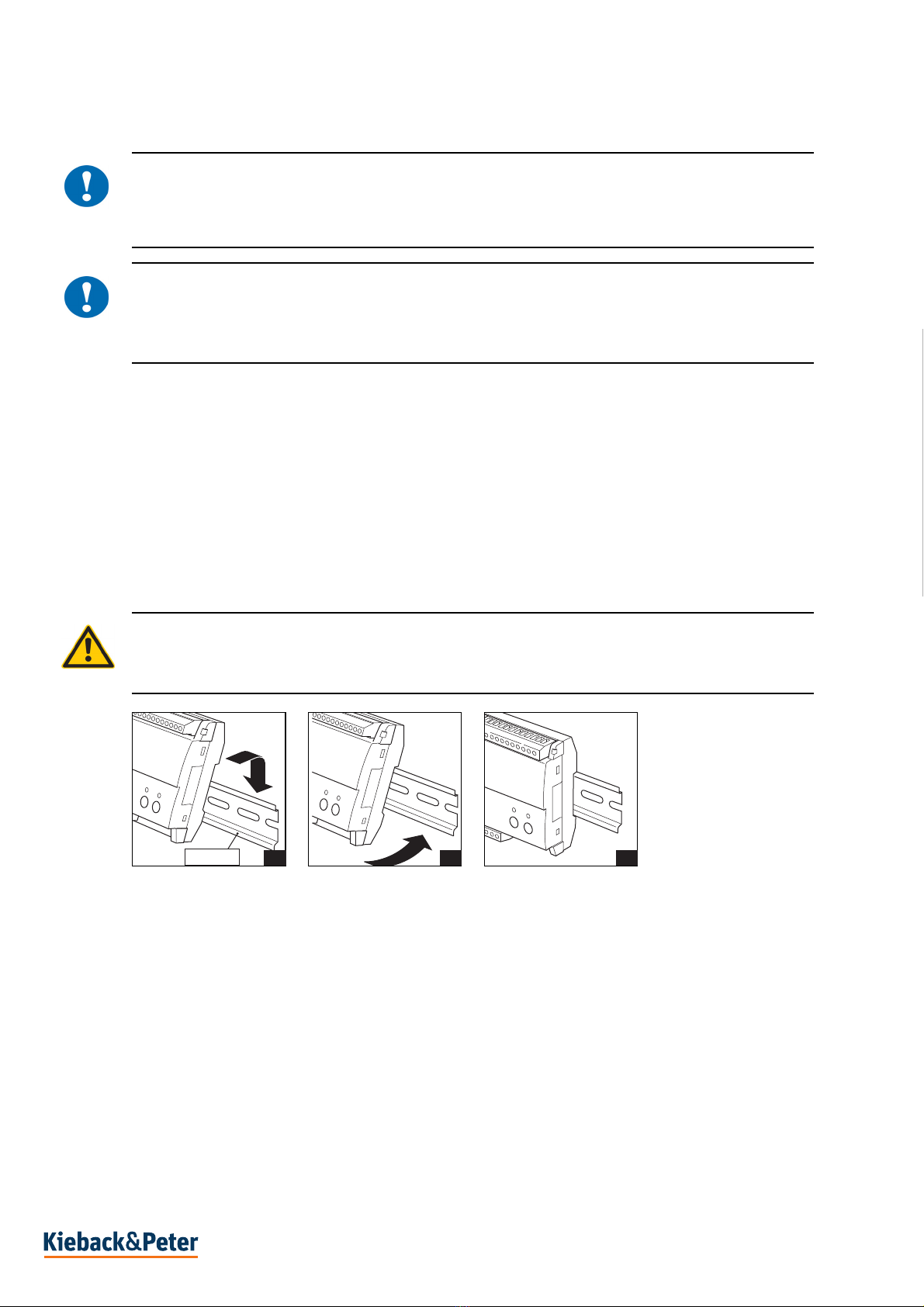 Kieback&Peter