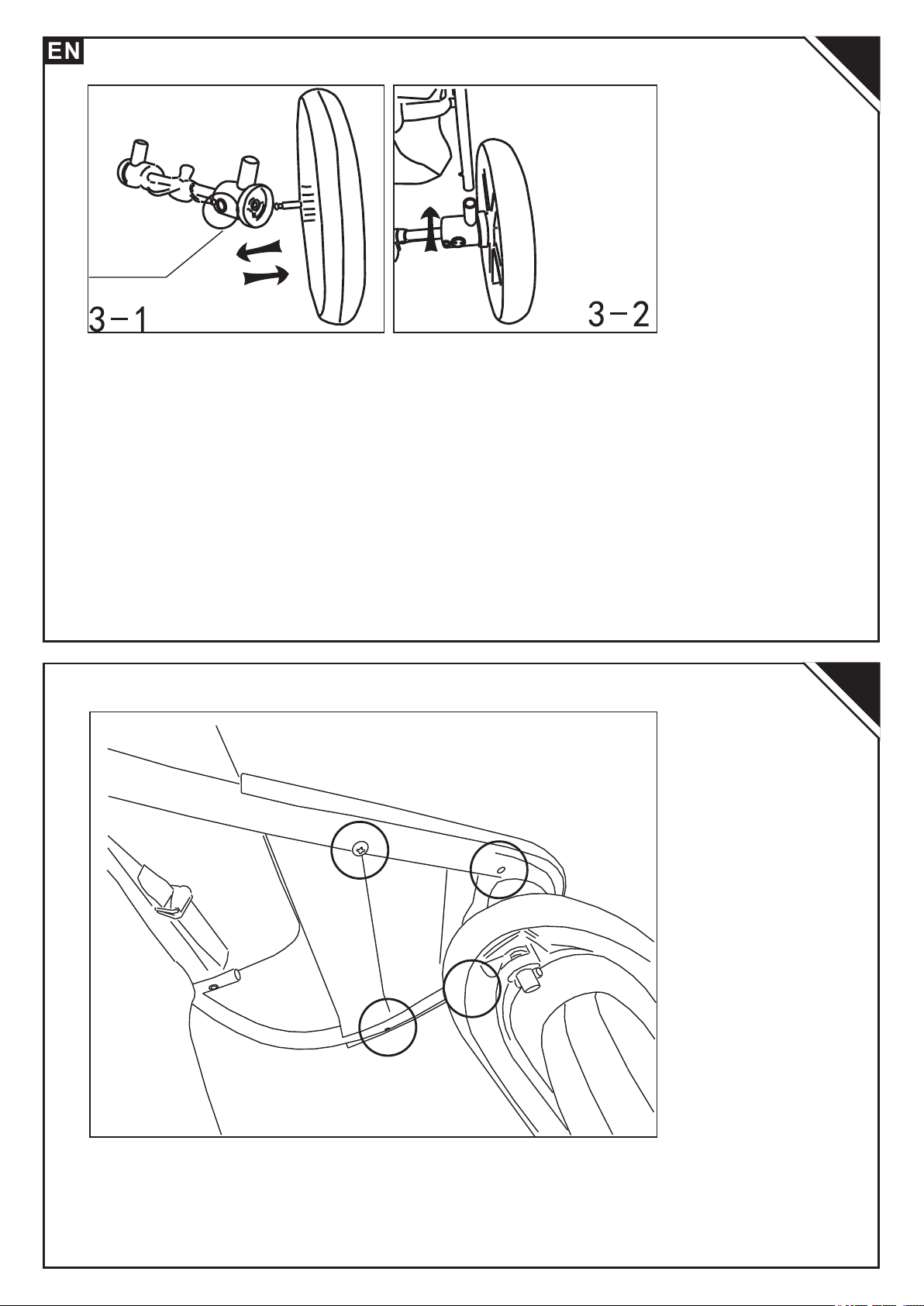 EN

3-1

3-2