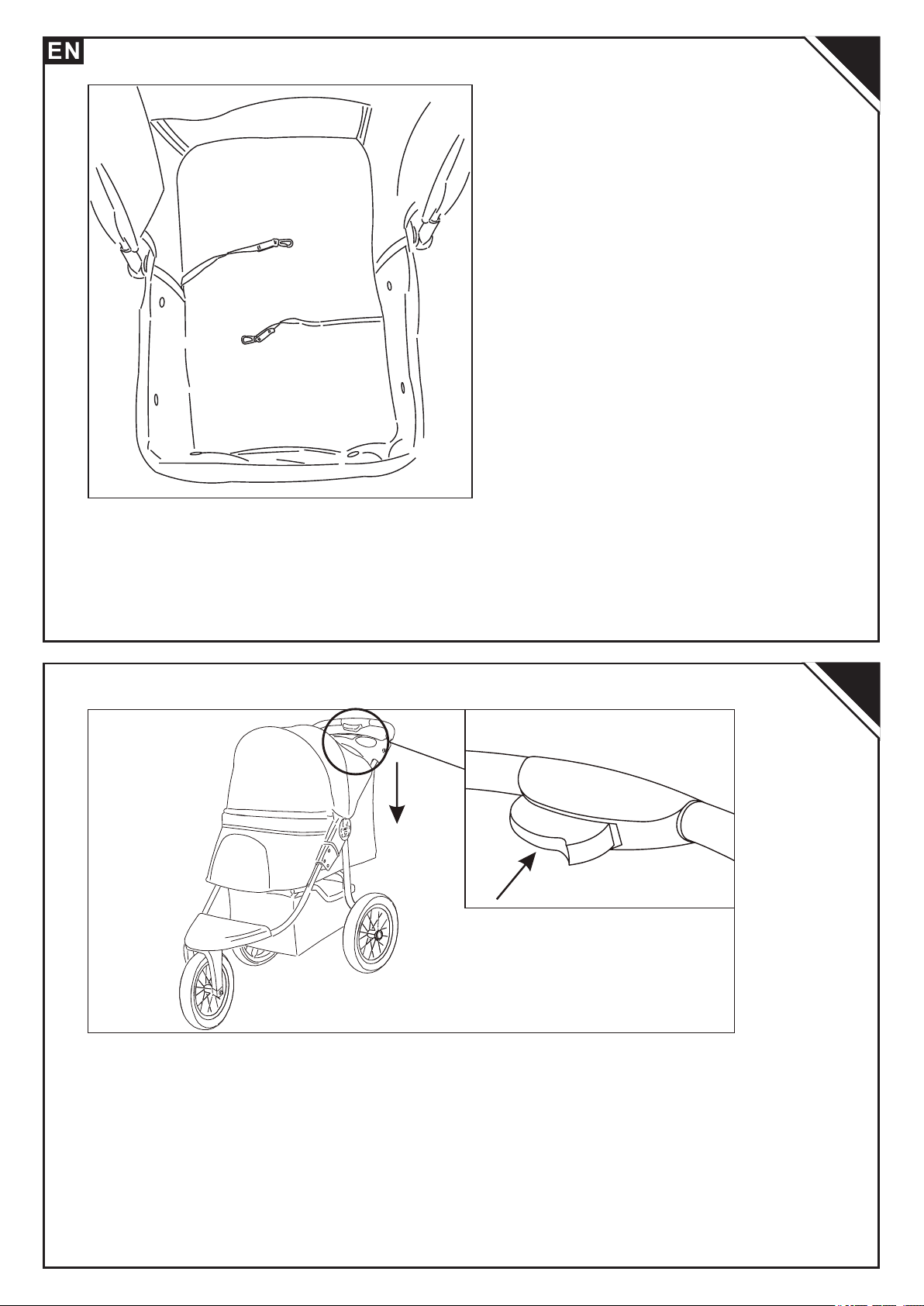 EN