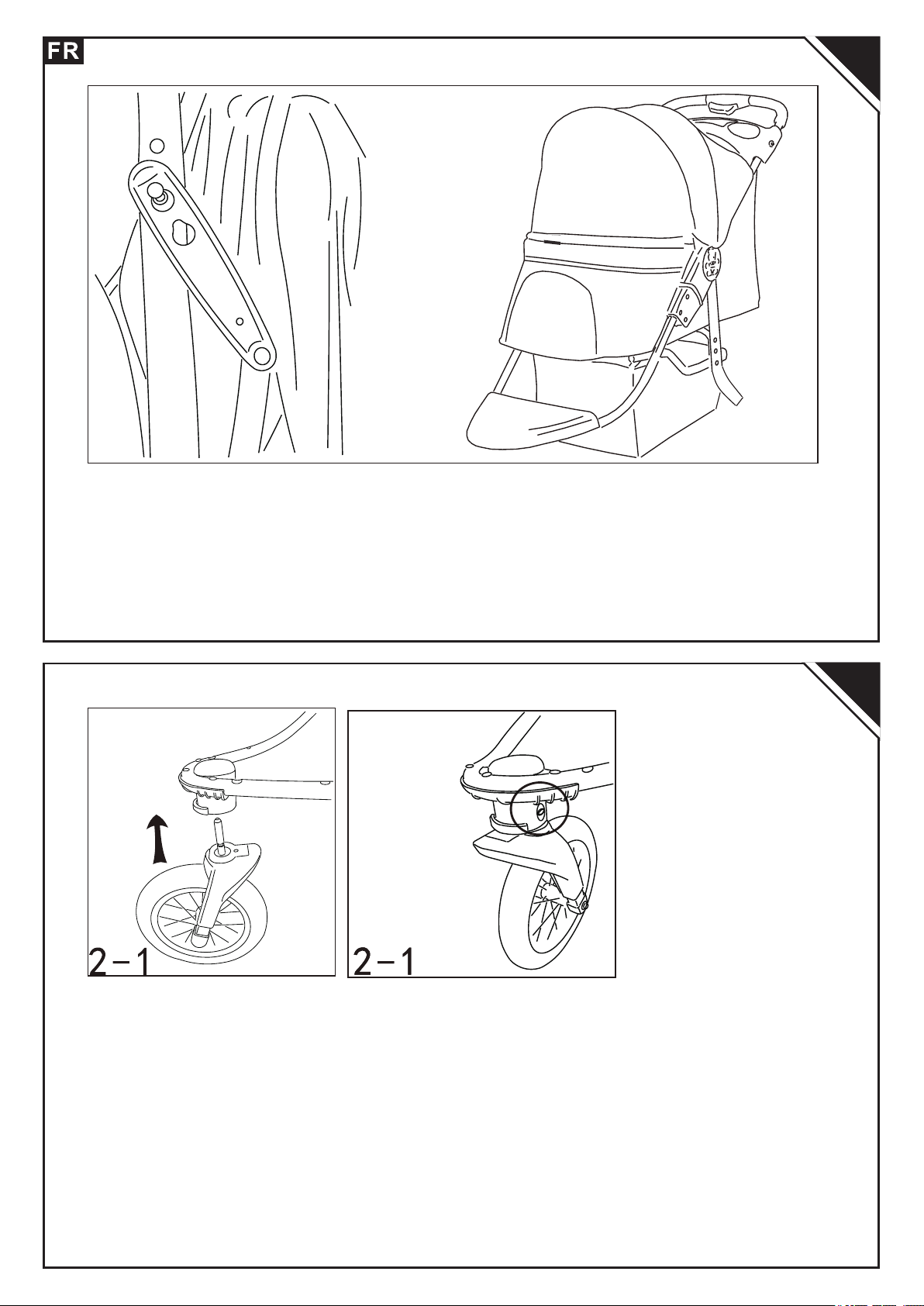 FR

2-1

2-1