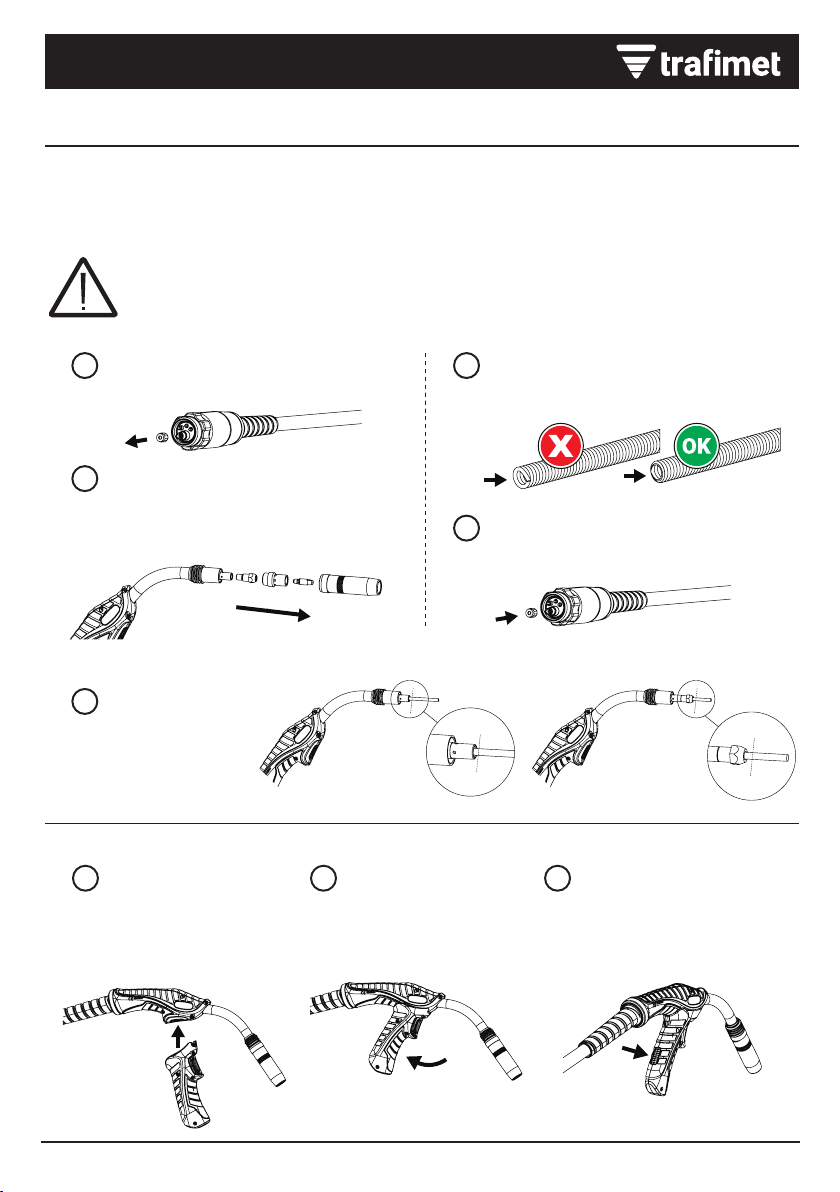 trafimet

X

OK