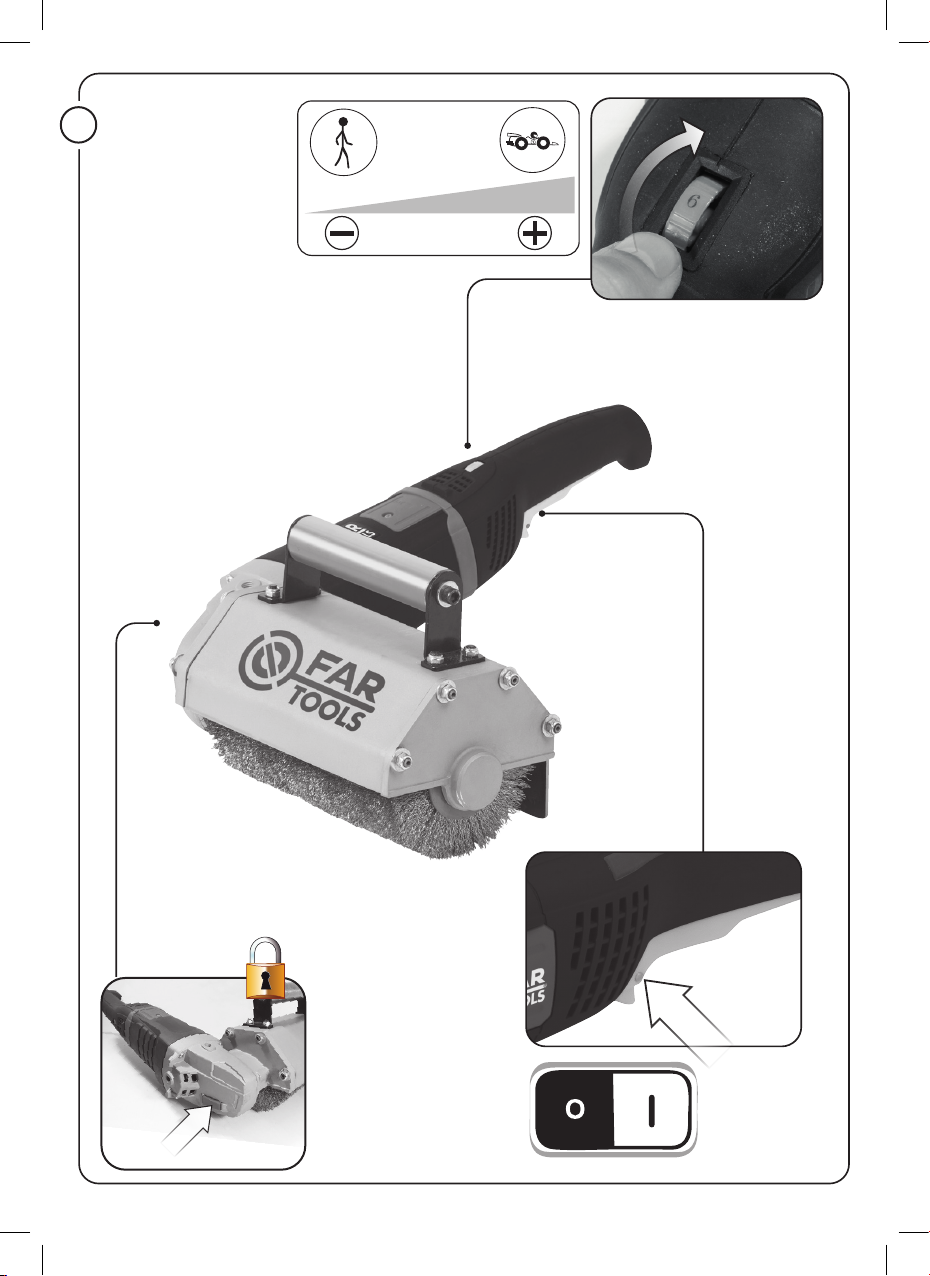 6

FAR TOOLS

FAR TOOLS

O I