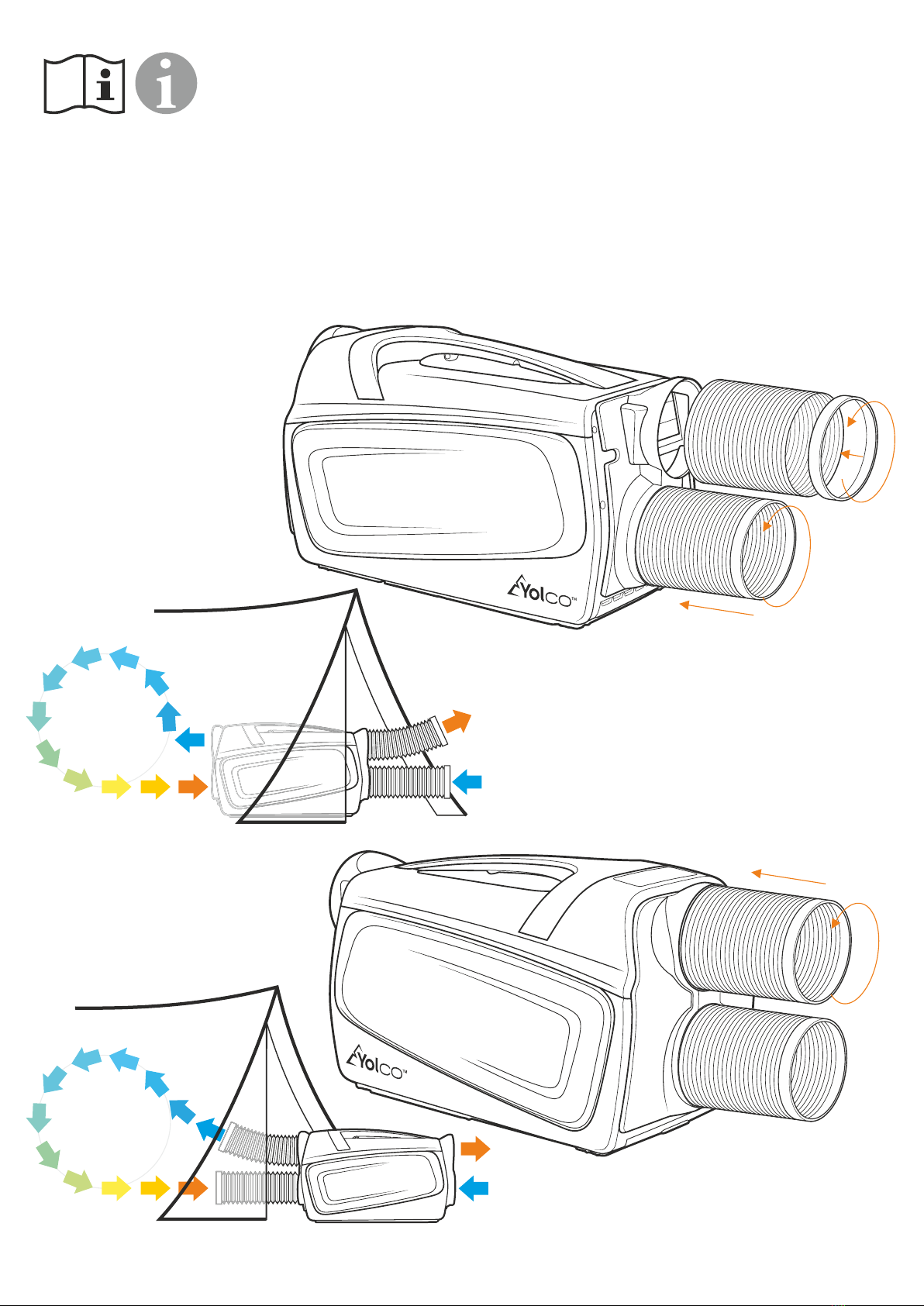 Yolco™

Yolco™