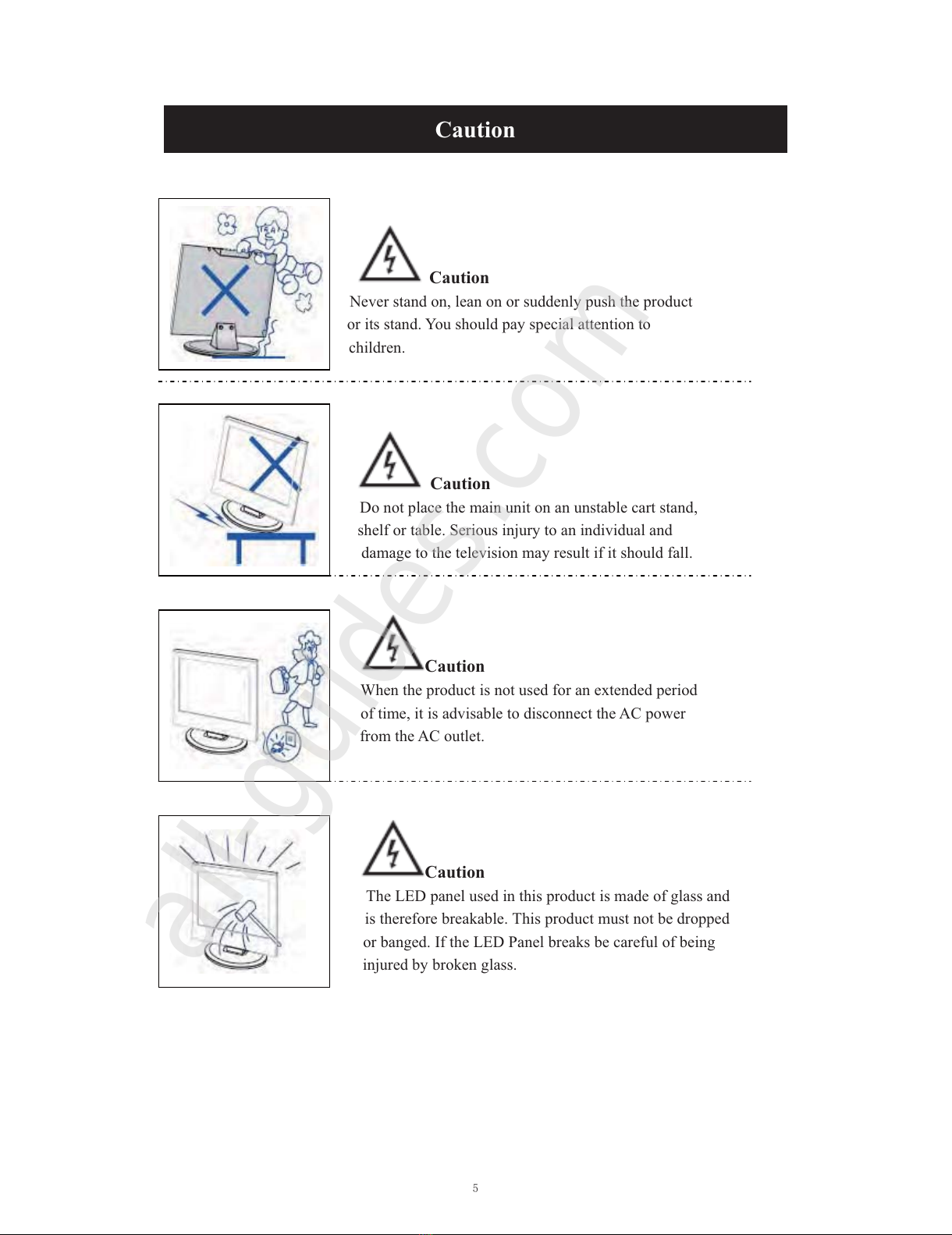 Caution

Caution

Never stand on, lean on or suddenly push the product or its stand. You should pay special attention to children.

Caution

Do not place the main unit on an unstable cart stand, shelf or table. Serious injury to an individual and damage to the television may result if it should fall.

Caution

When the product is not used for an extended period of time, it is advisable to disconnect the AC power from the AC outlet.

Caution

The LED panel used in this product is made of glass and is therefore breakable. This product must not be dropped or banged. If the LED Panel breaks be careful of being injured by broken glass.

all-guides.com

5