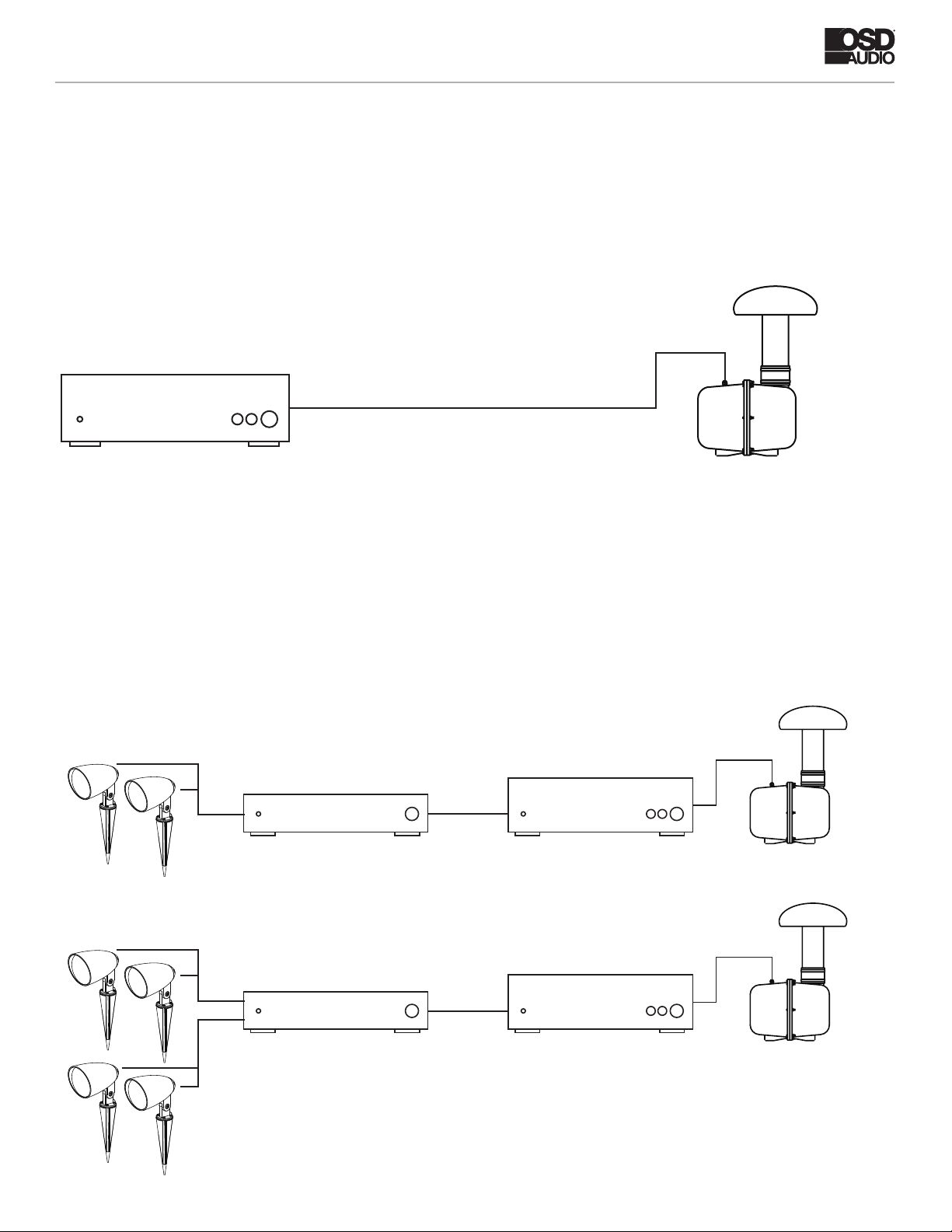 OSD AUDIO