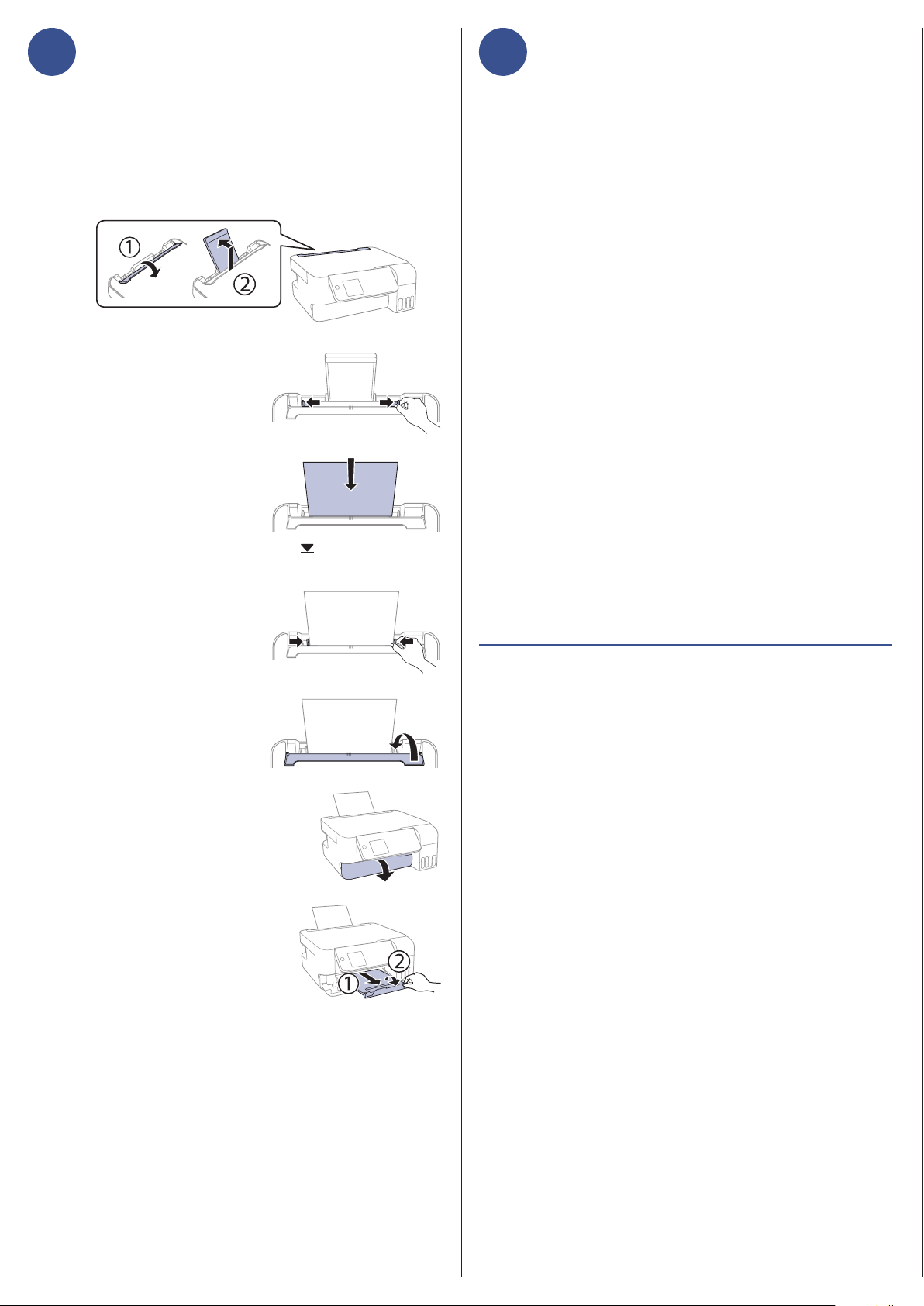 ①
②
①
②