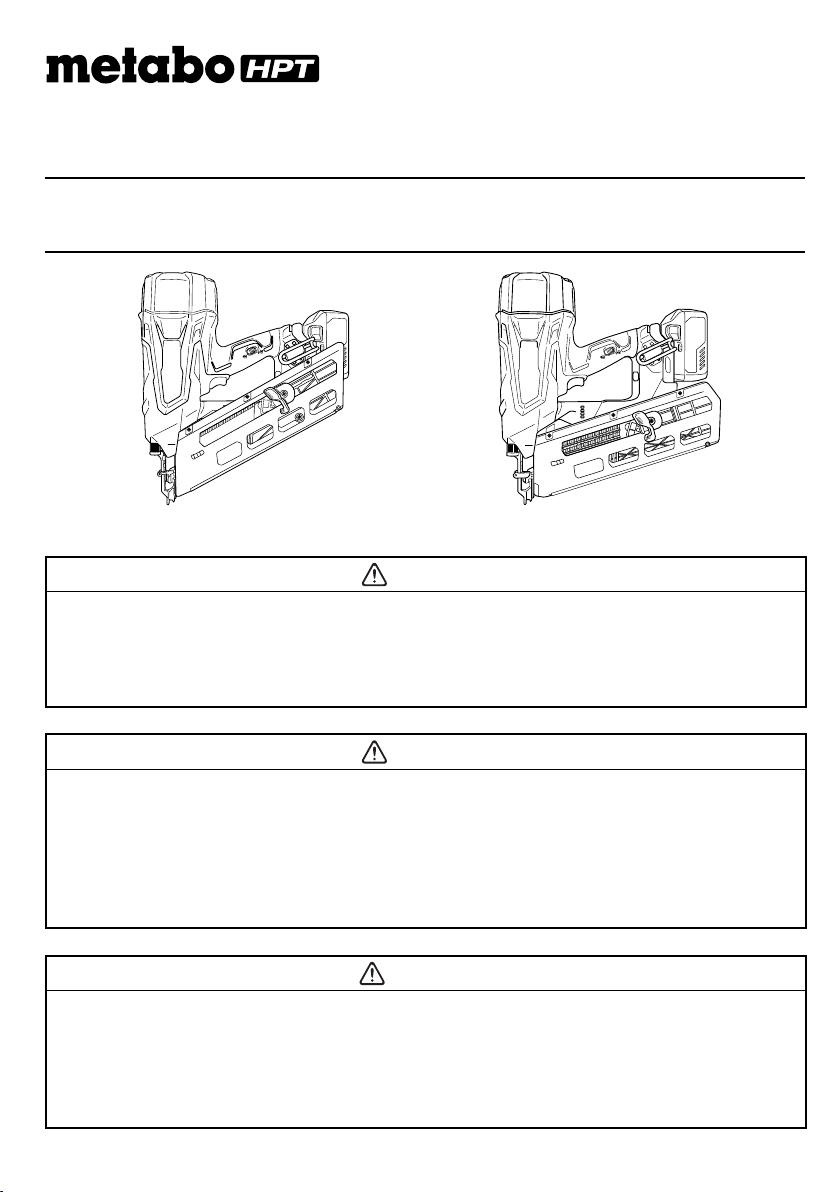 metabo HPT